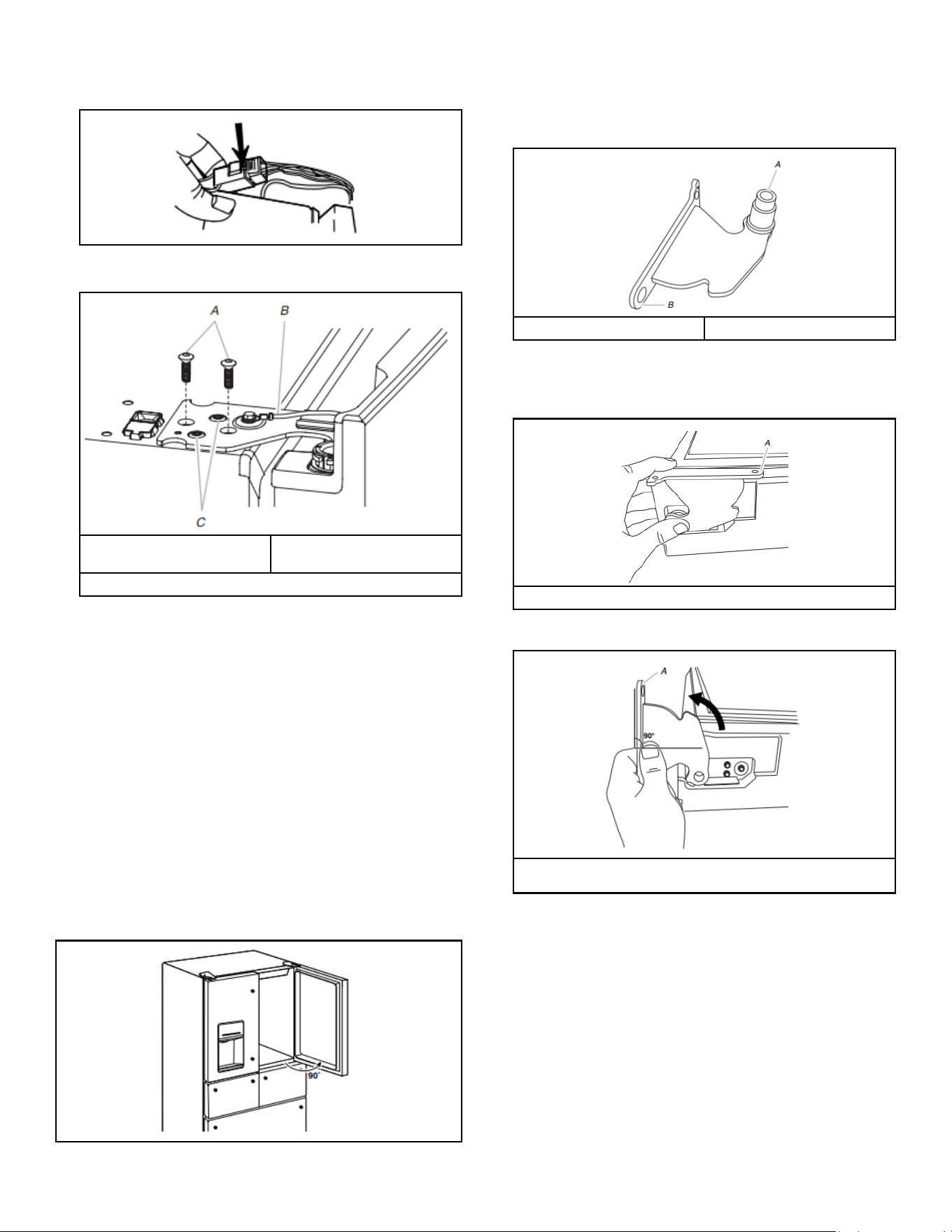 A
B
C

A
B

A

A
90°

90°