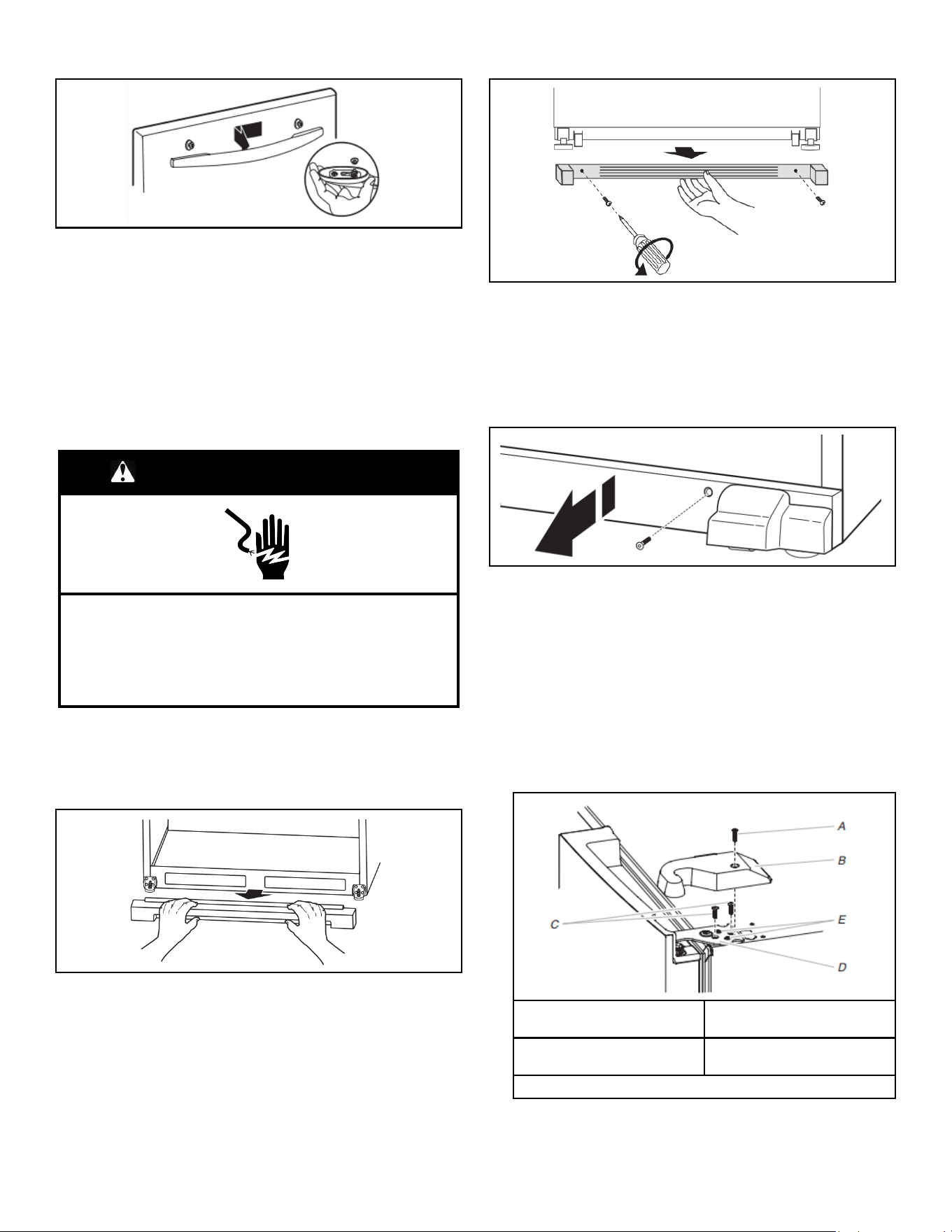 A

B

C

E

D