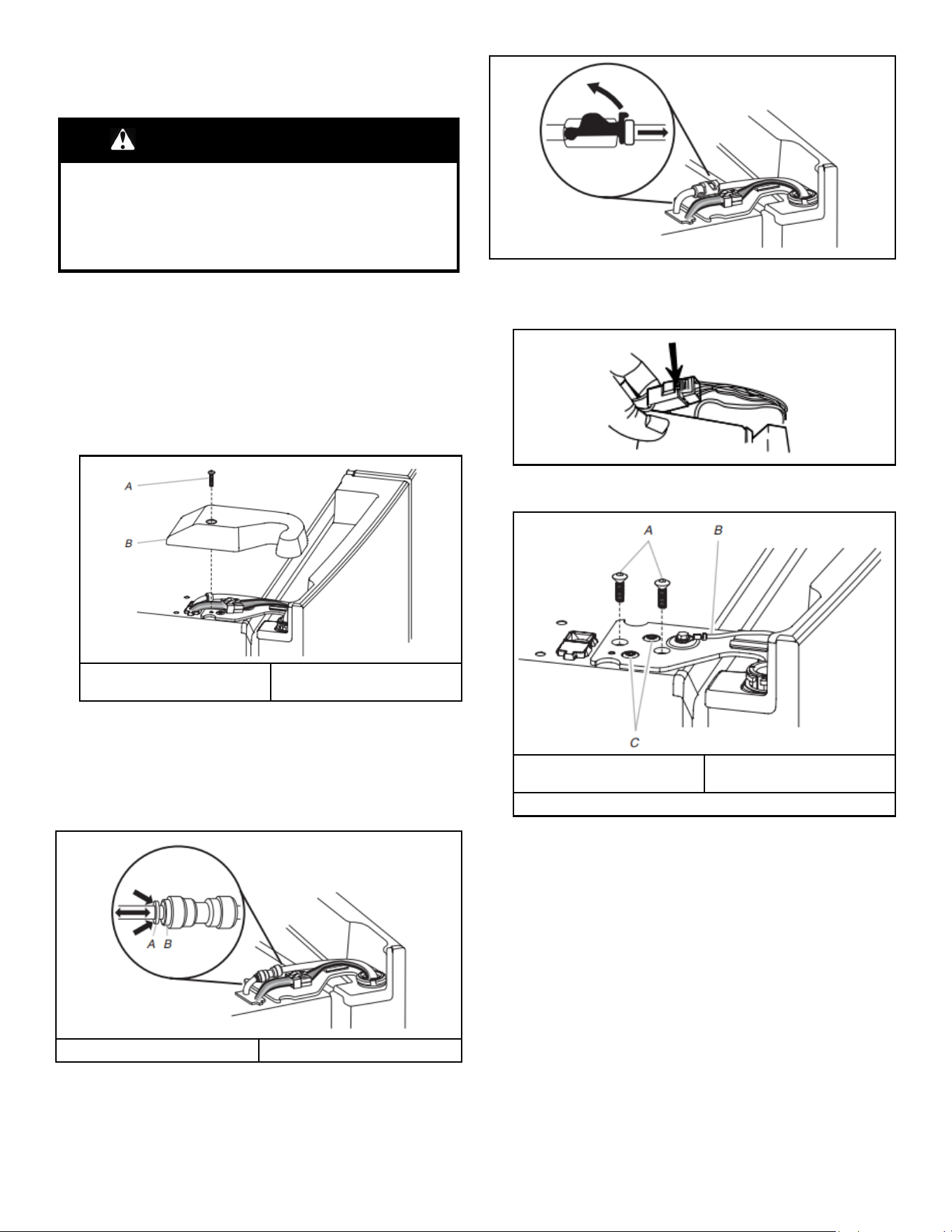 A

B

A B

A B

C