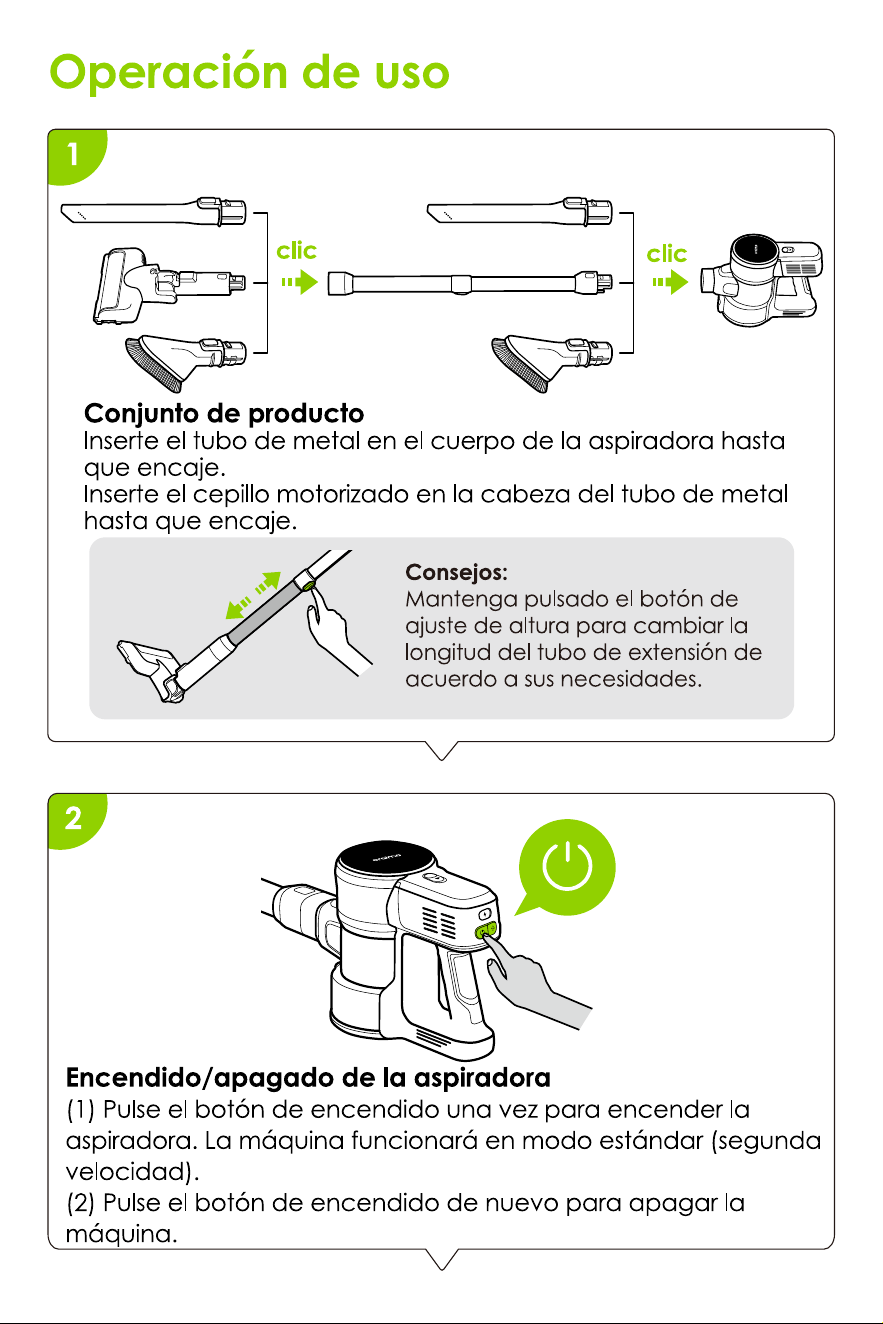 Operación de uso

1

clic

clic

Conjunto de producto
Inserte el tubo de metal en el cuerpo de la aspiradora hasta que encaje.
Inserte el cepillo motorizado en la cabeza del tubo de metal hasta que encaje.

Consejos:
Mantenga pulsado el botón de ajuste de altura para cambiar la longitud del tubo de extensión de acuerdo a sus necesidades.

2

Encendido/apagado de la aspiradora
(1) Pulse el botón de encendido una vez para encender la aspiradora. La máquina funcionará en modo estándar (segunda velocidad).
(2) Pulse el botón de encendido de nuevo para apagar la máquina.