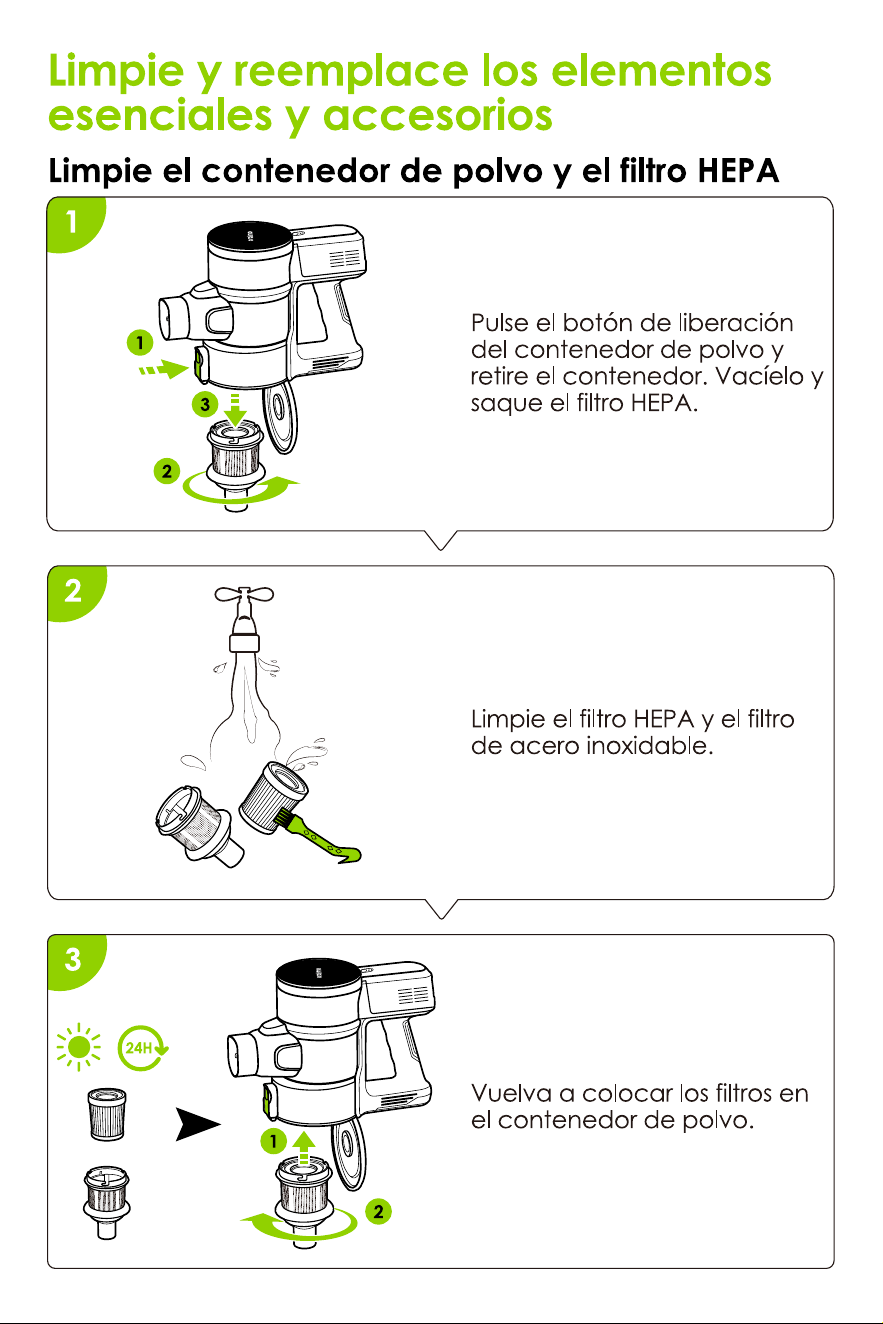 Limpie y reemplace los elementos esenciales y accesorios

Limpie el contenedor de polvo y el filtro HEPA

1

1

3

2

Pulse el botón de liberación del contenedor de polvo y retire el contenedor. Vacíelo y saque el filtro HEPA.

2

Limpie el filtro HEPA y el filtro de acero inoxidable.

3

24H

1

2

Vuelva a colocar los filtros en el contenedor de polvo.