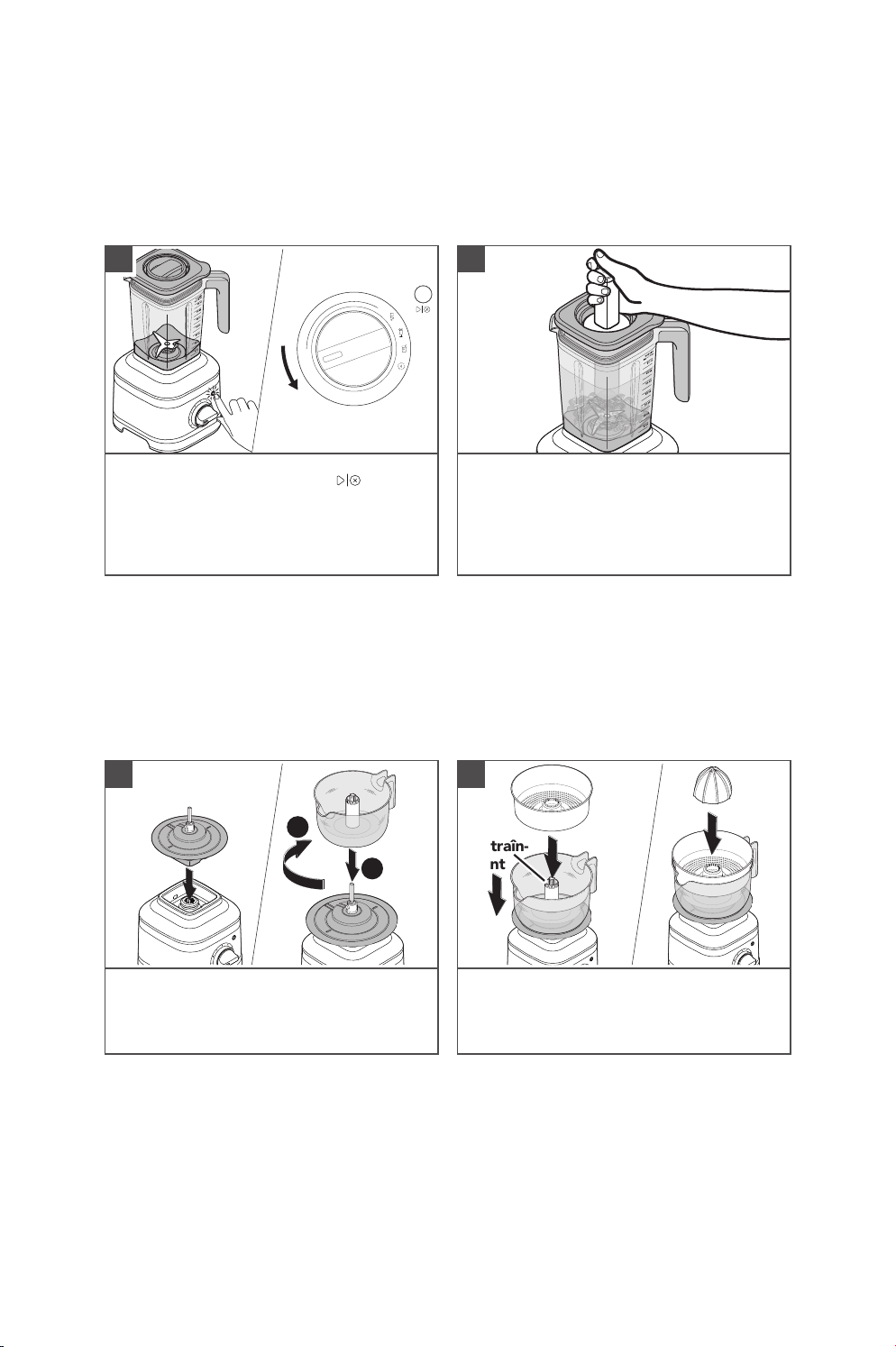 traîn-
nt