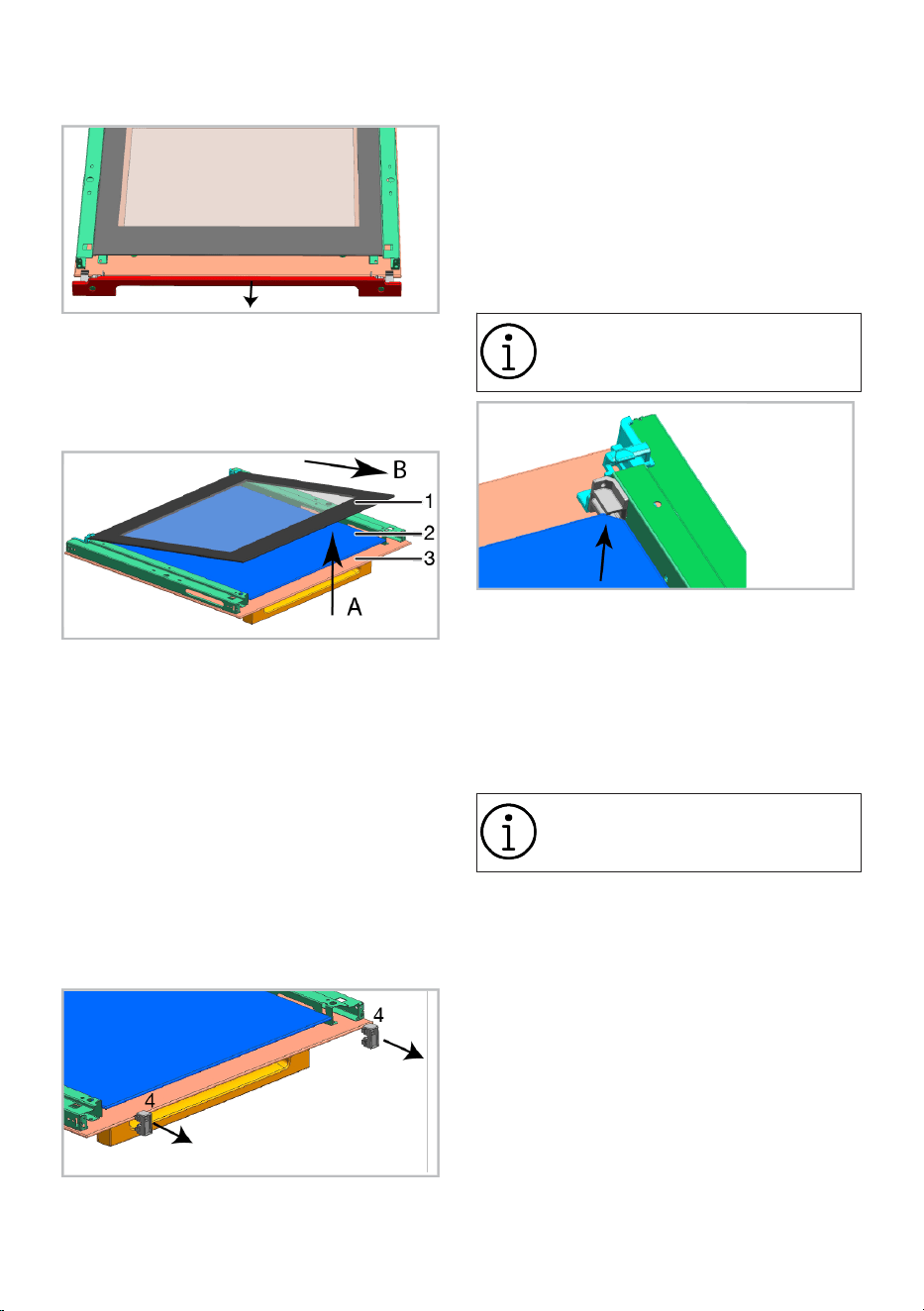 B
1
2
3
A

4
4