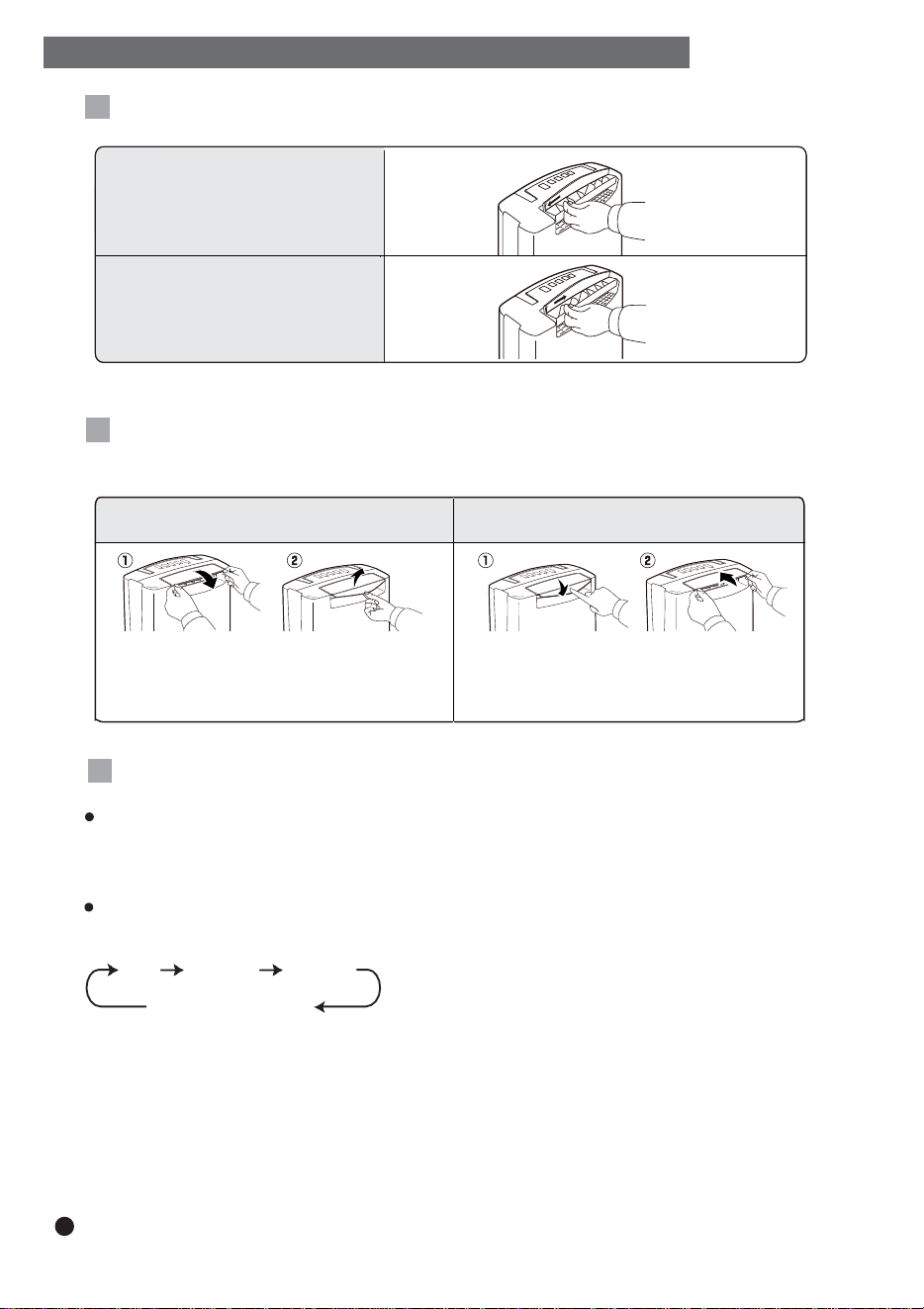 ①
②
①
②