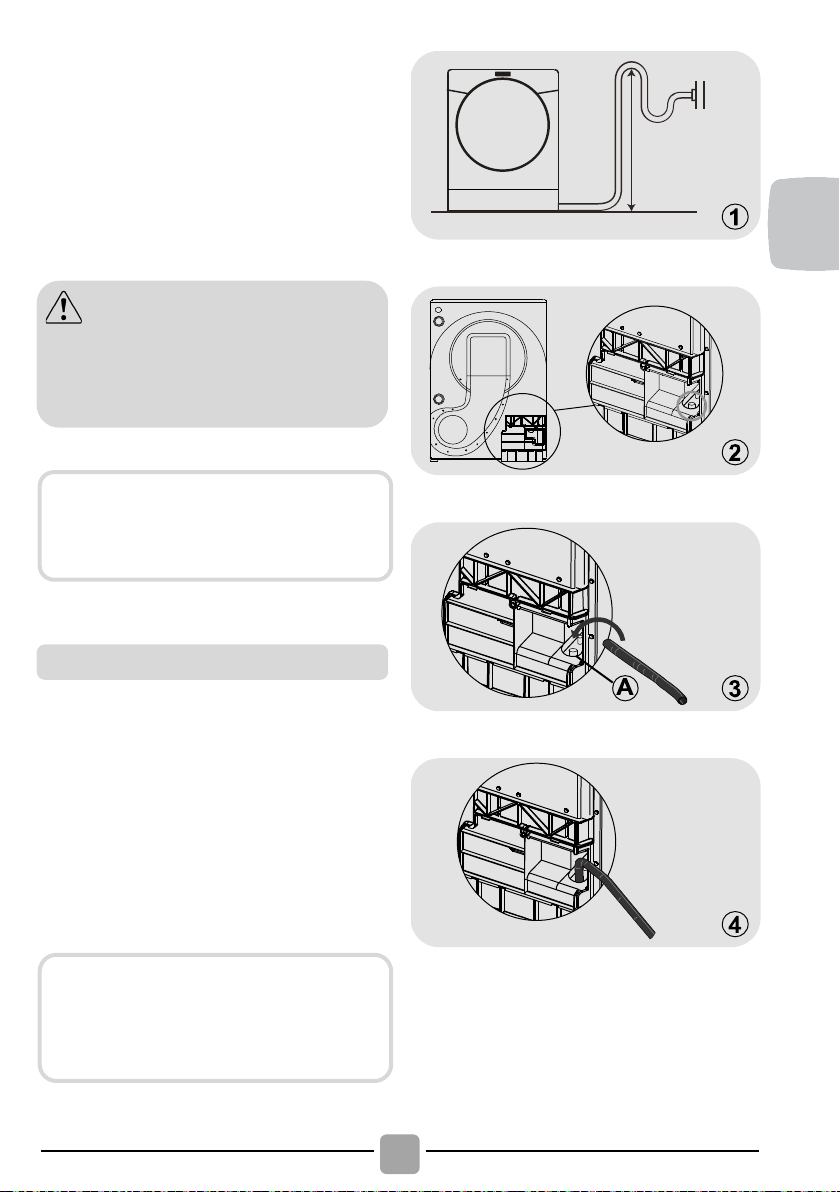 1

2

A

3

4