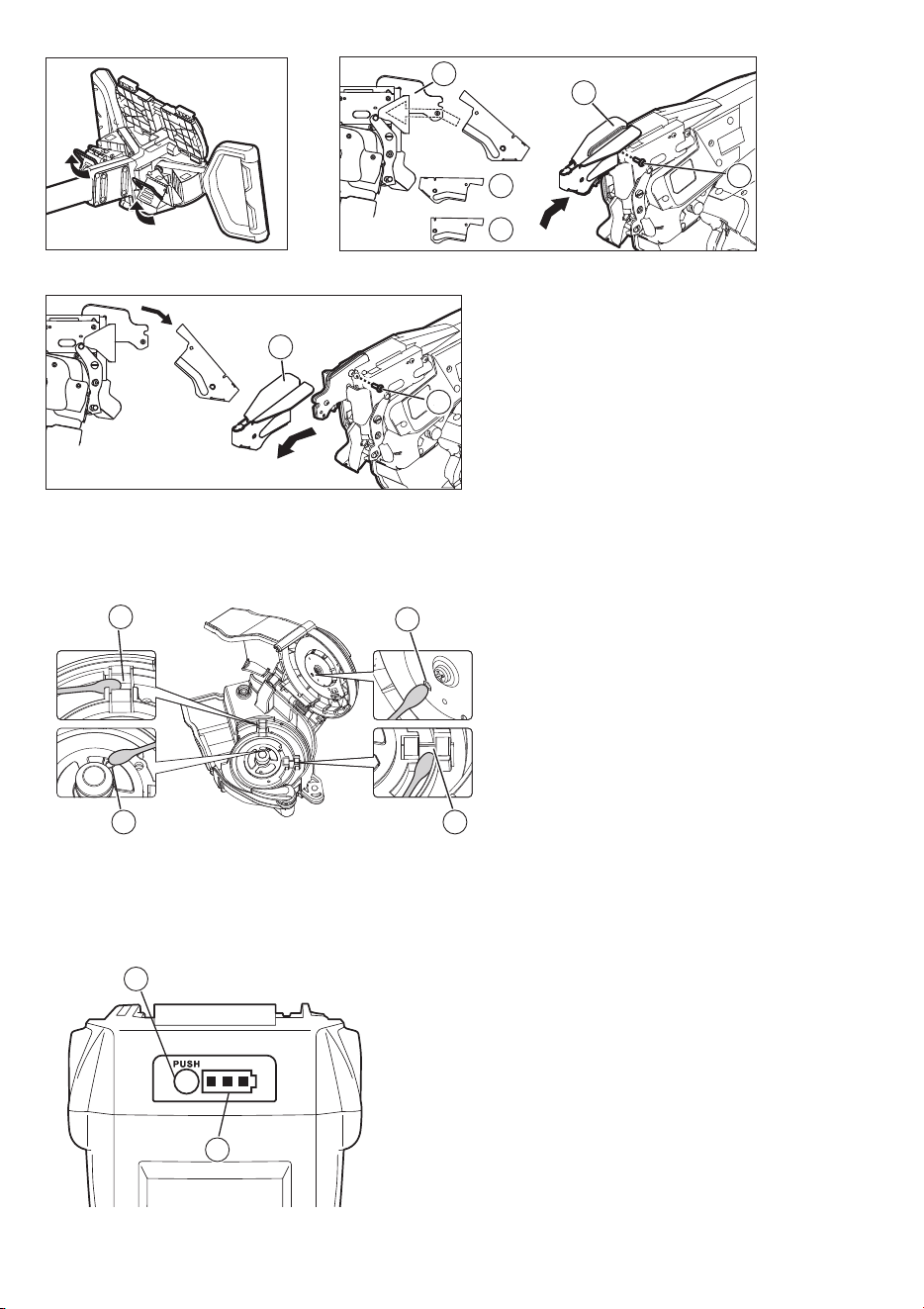 PUSH