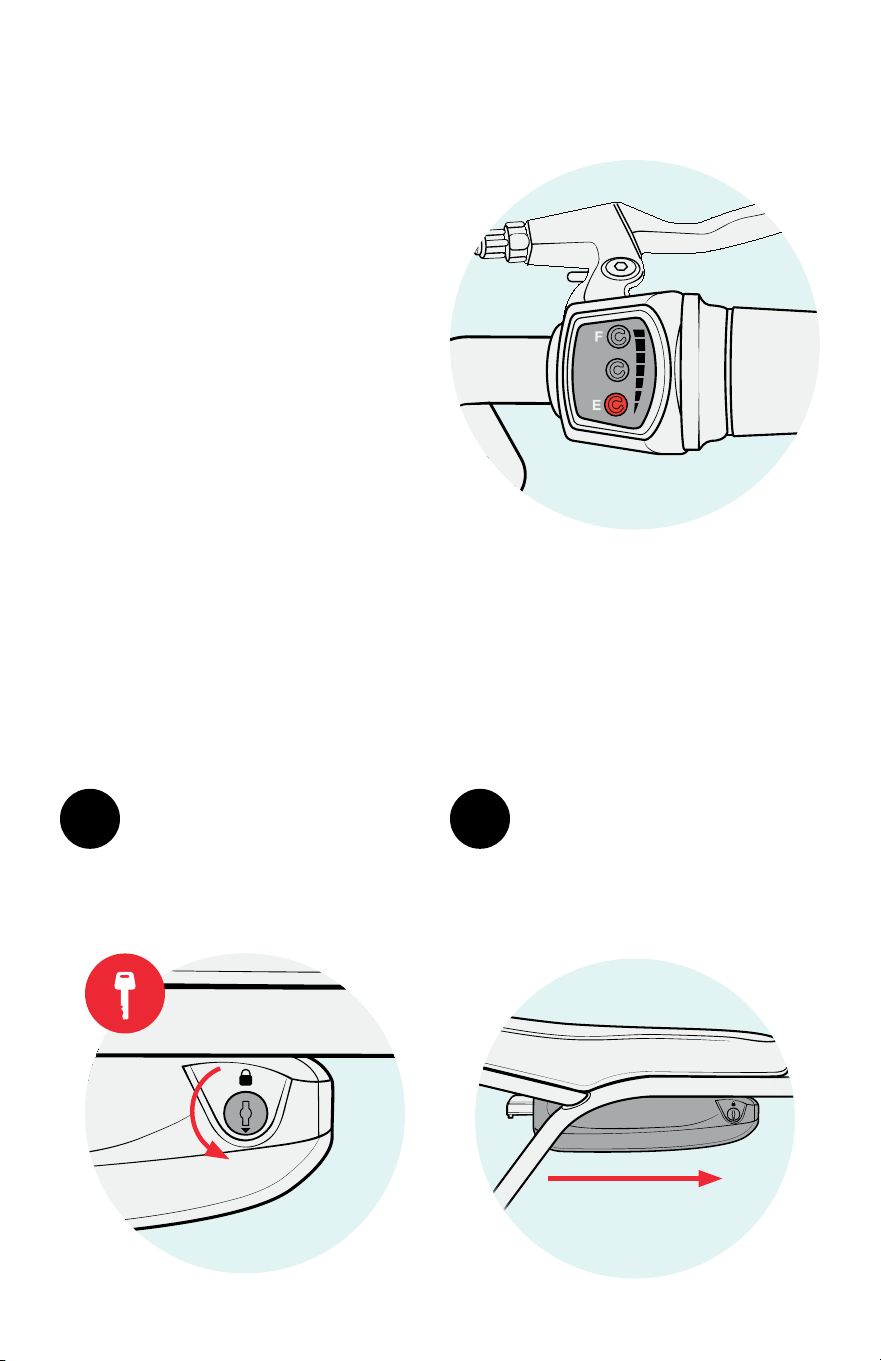 F
E