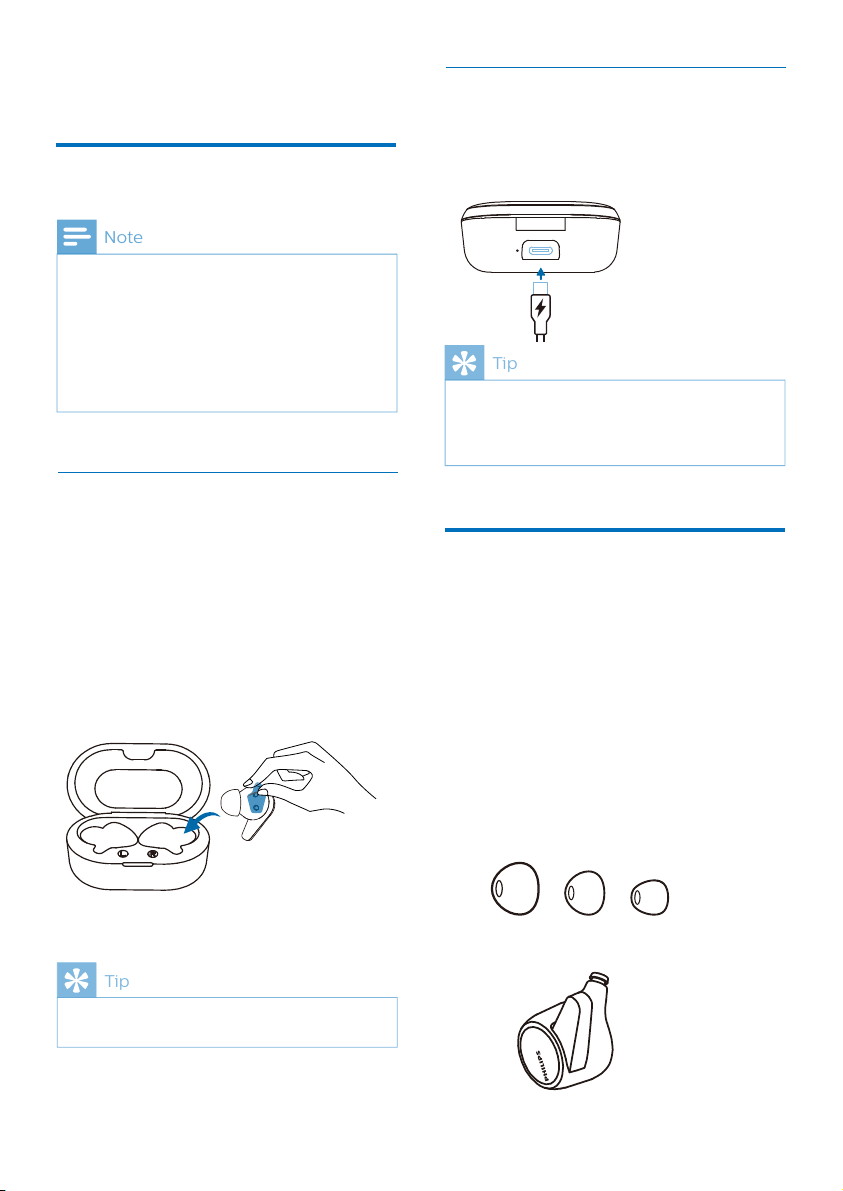 Note

Tip

Tip

PHILIPS