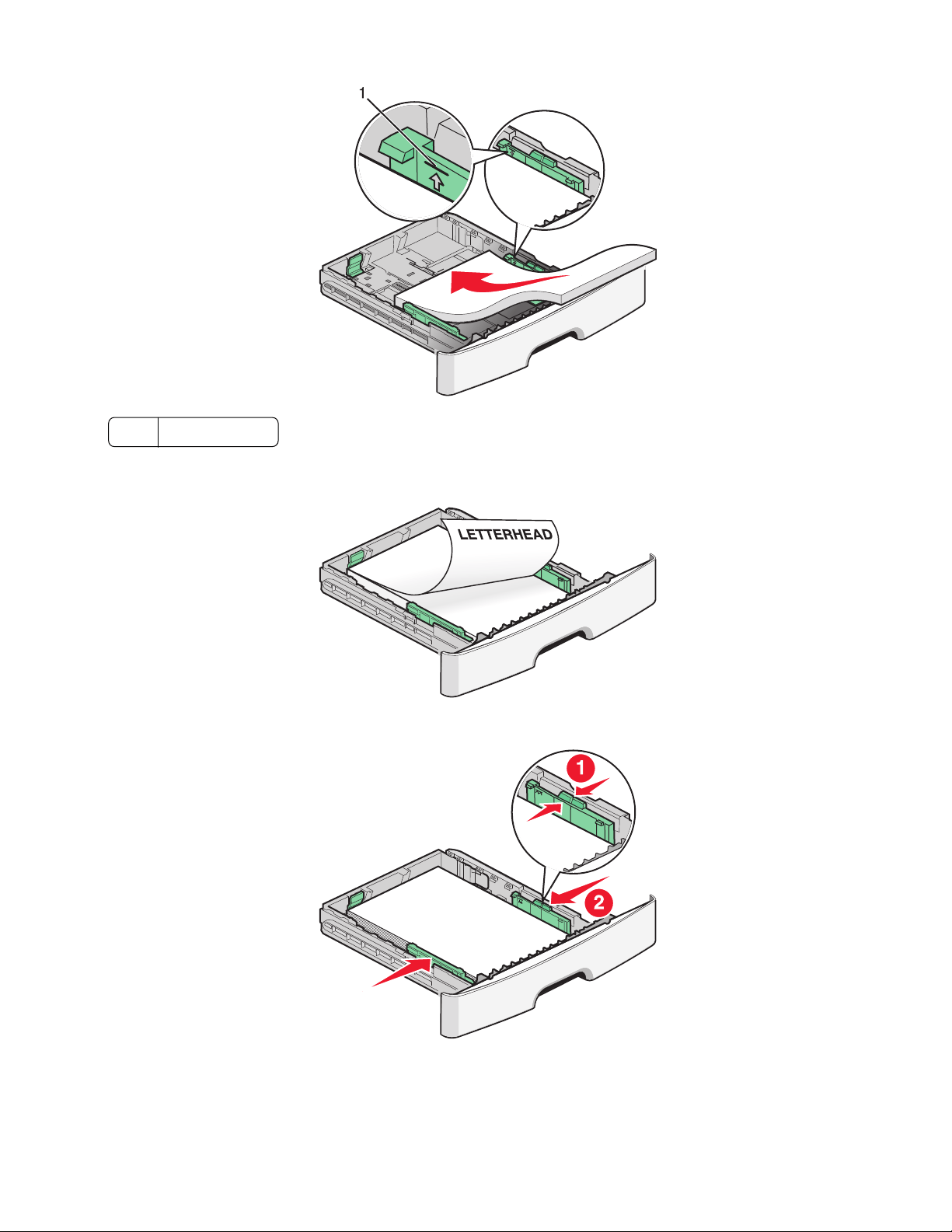 1

LETTERHEAD

1

2