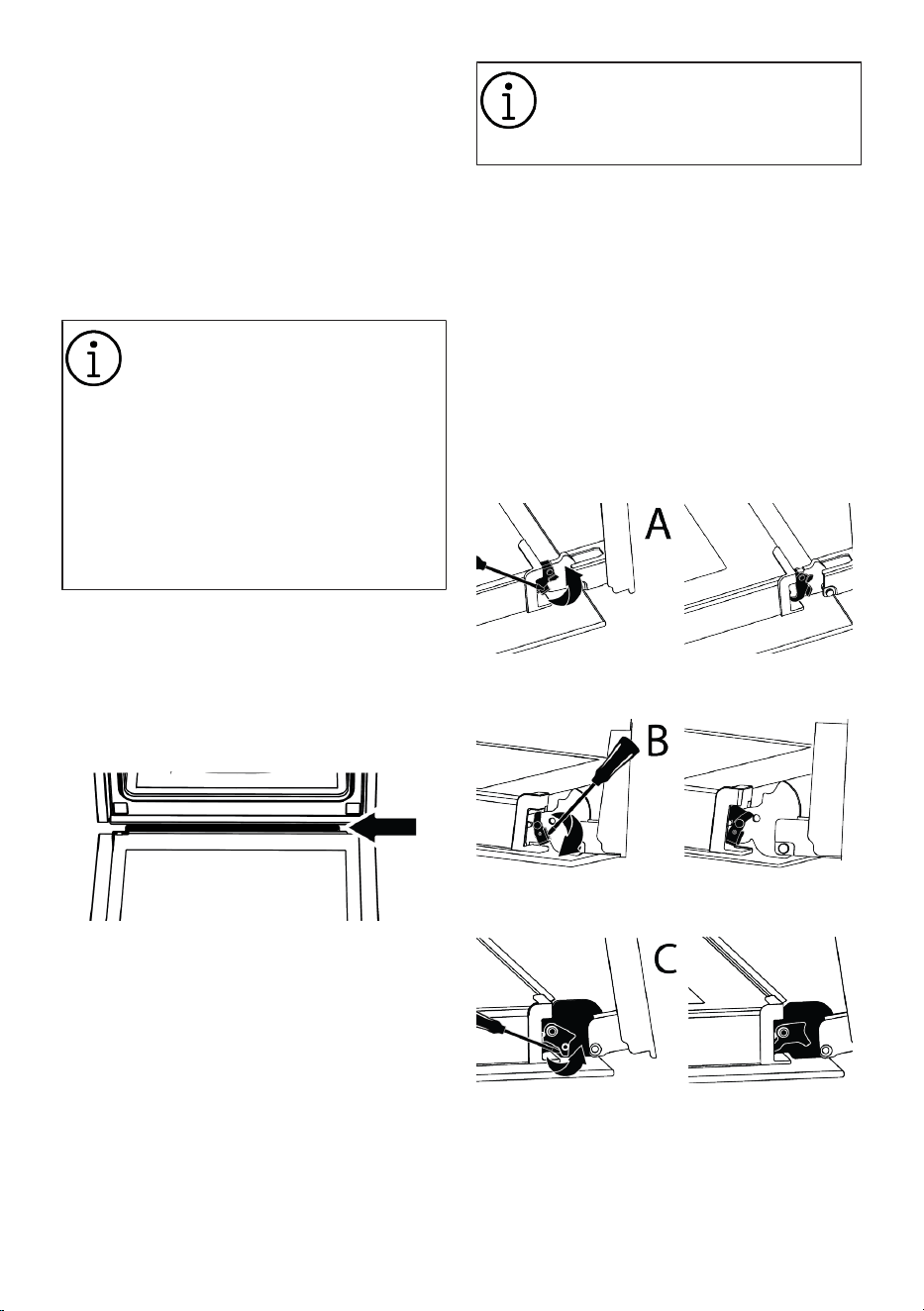 A

B

C