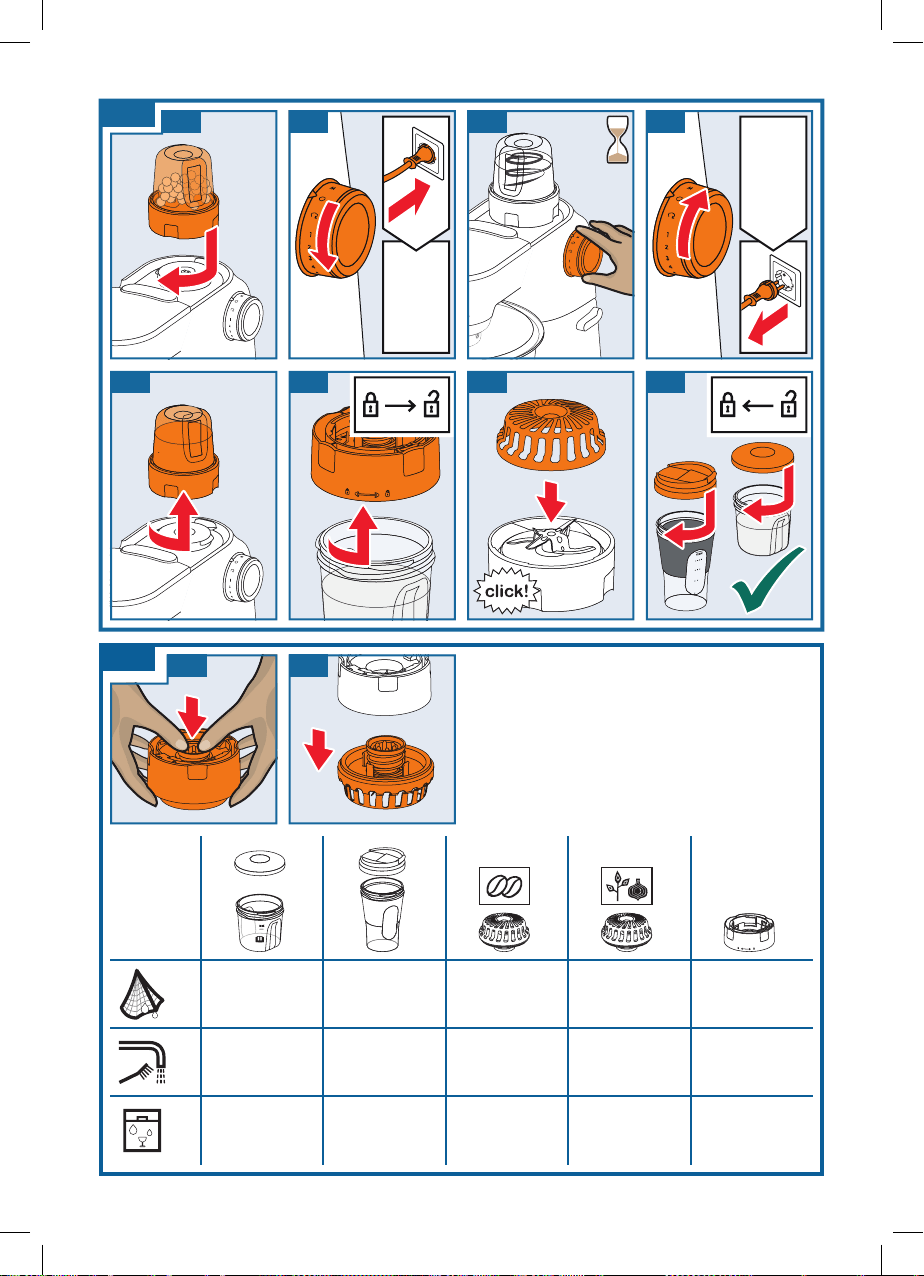 click!