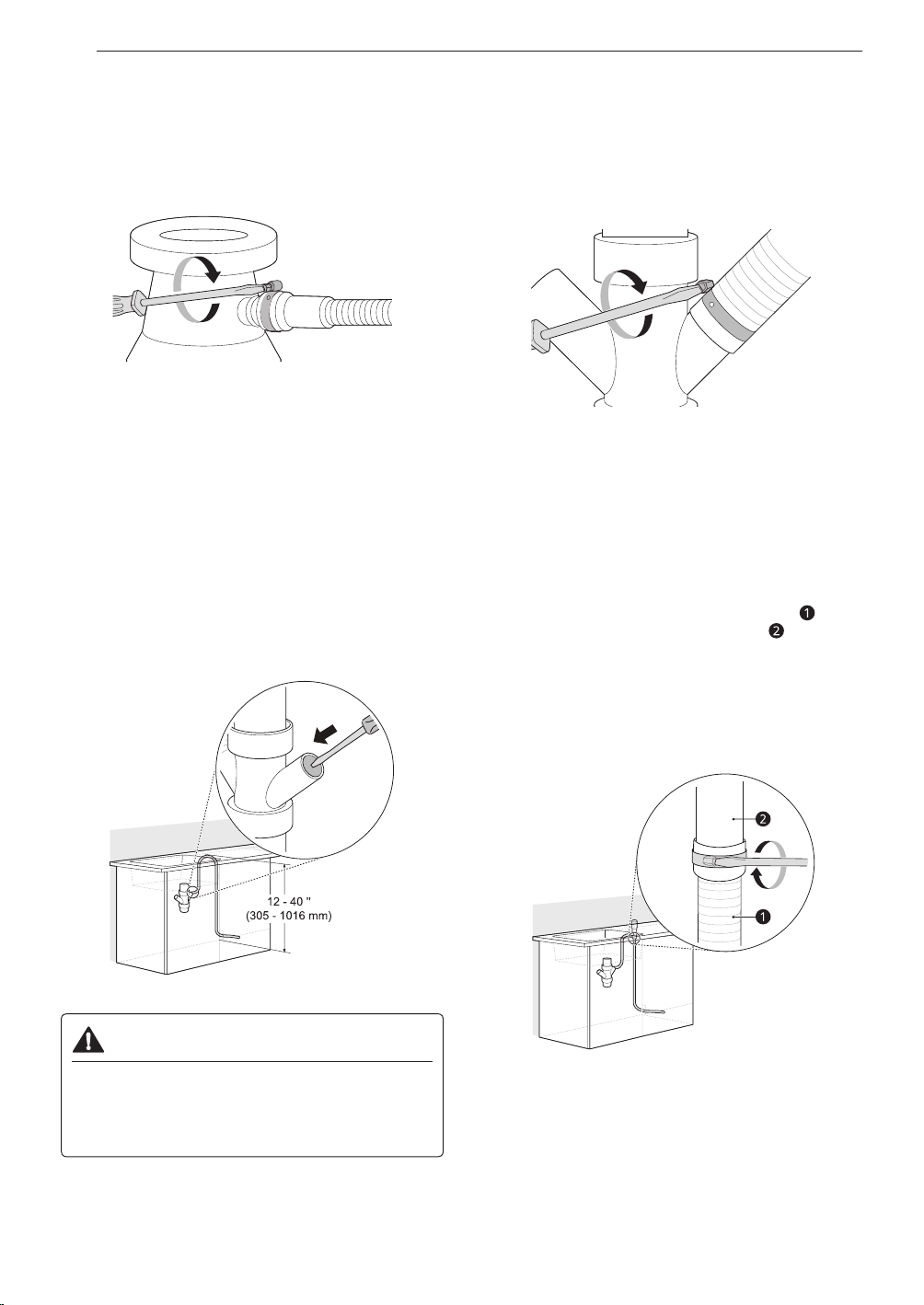 12 - 40 "
(305 - 1016 mm)

❶
❷

❷
❶