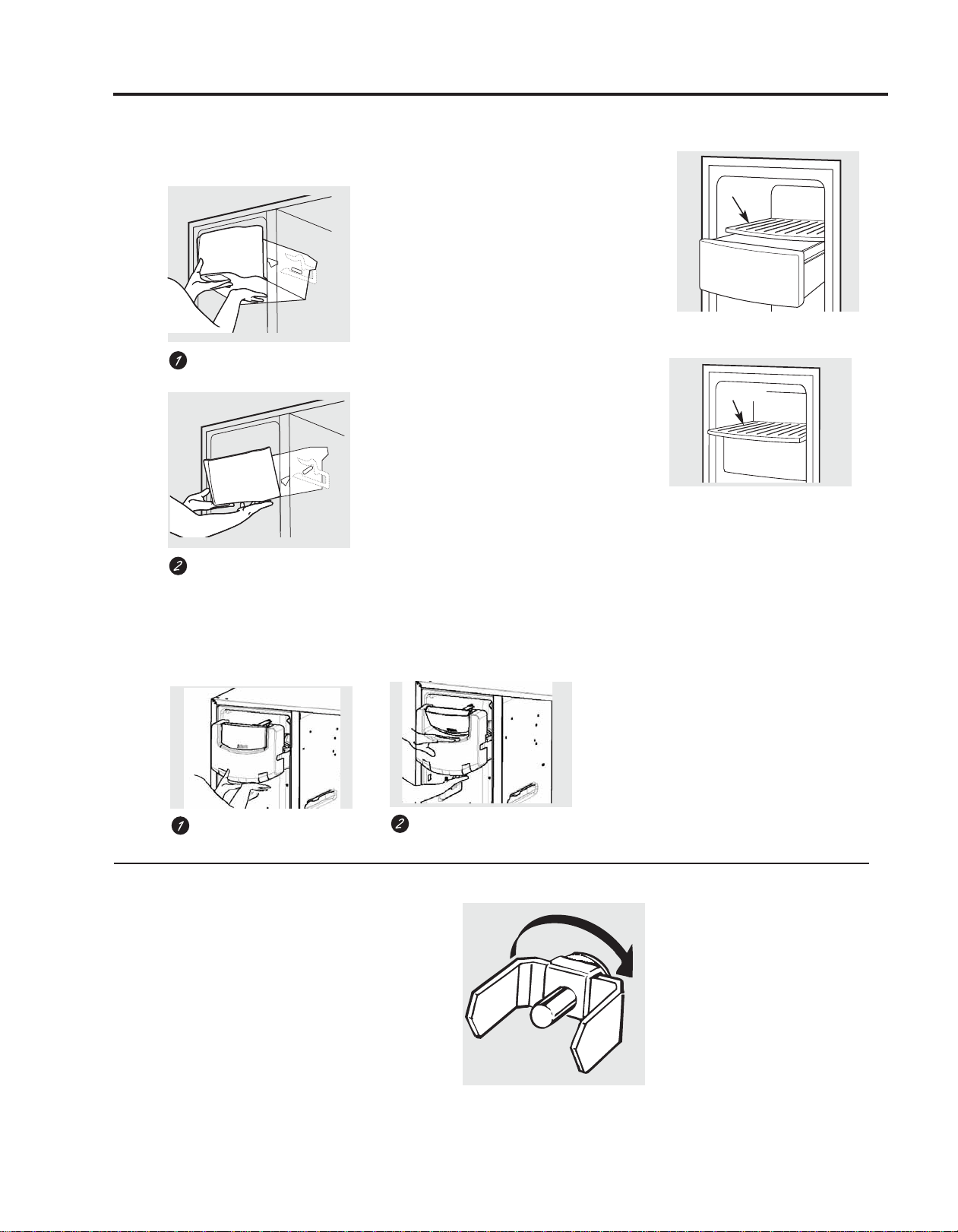 1

2

1

2