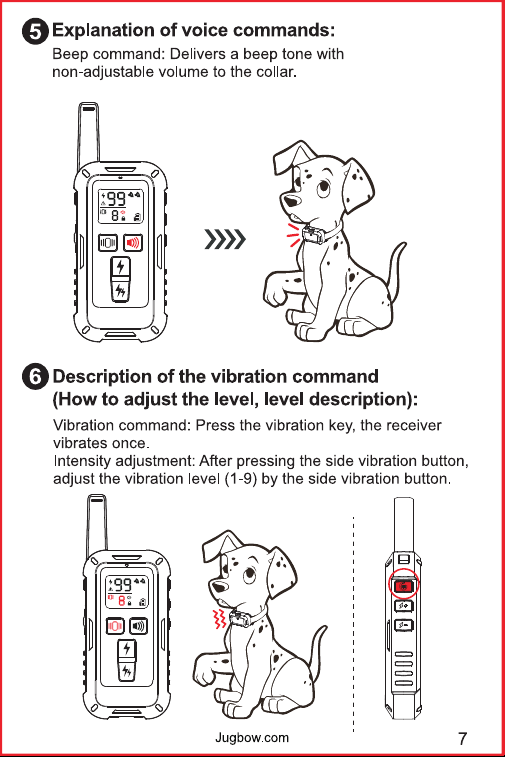 5 Explanation of voice commands:
Beep command: Delivers a beep tone with non-adjustable volume to the collar.

99
8

6 Description of the vibration command (How to adjust the level, level description):
Vibration command: Press the vibration key, the receiver vibrates once.
Intensity adjustment: After pressing the side vibration button, adjust the vibration level (1-9) by the side vibration button.

99
8

Jugbow.com
7