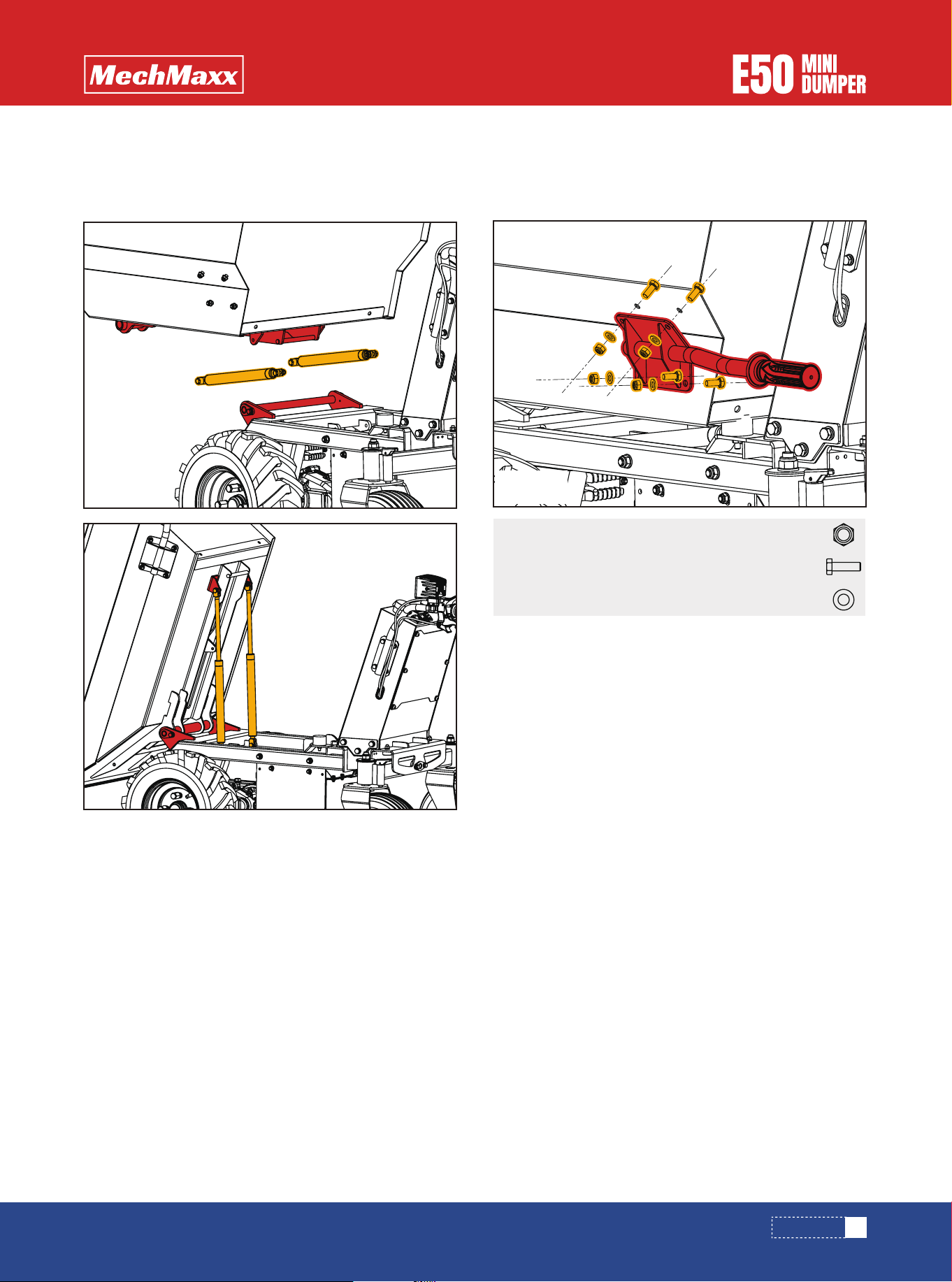 MechMaxx

E50 MINI DUMPER