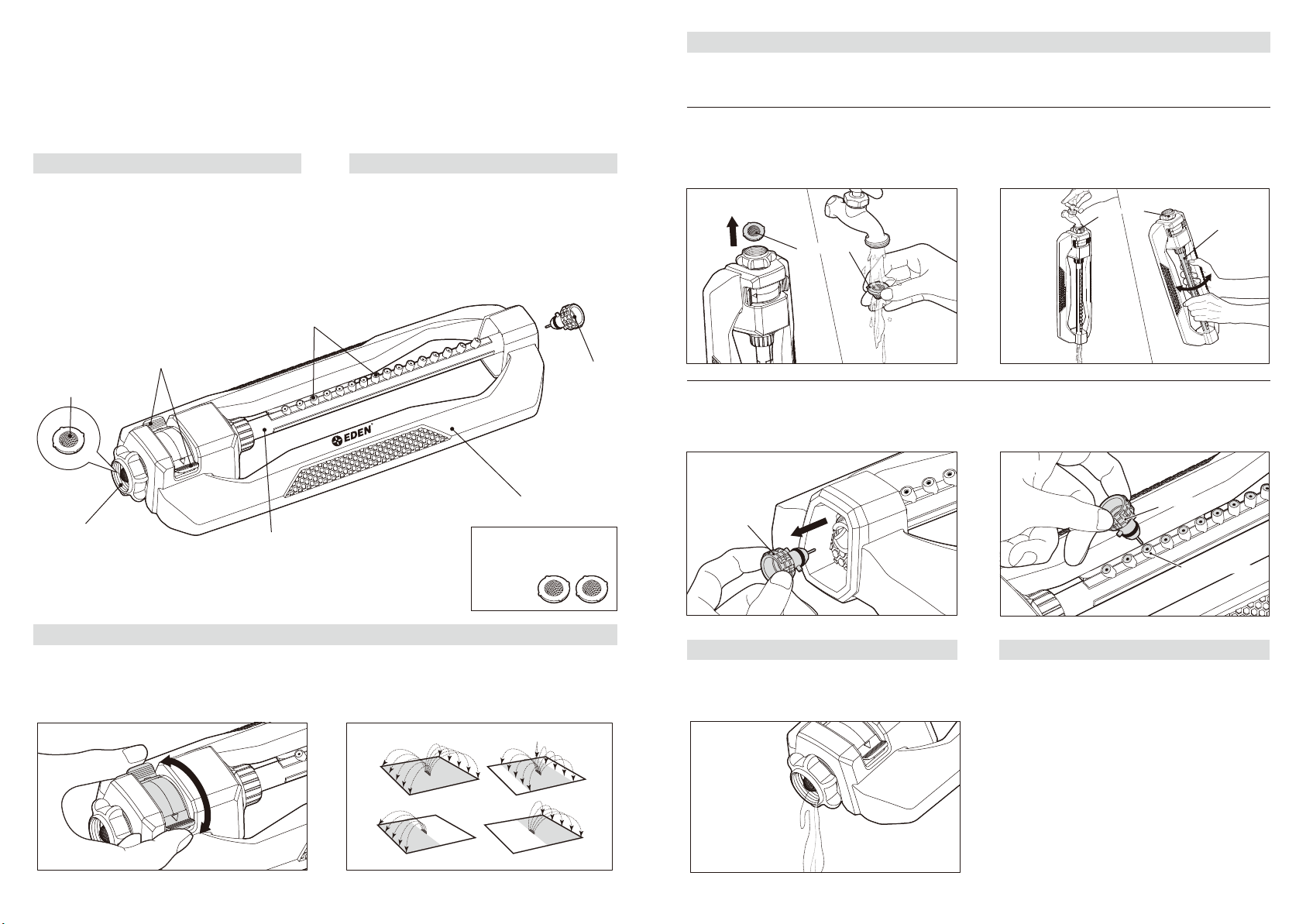 EDEN