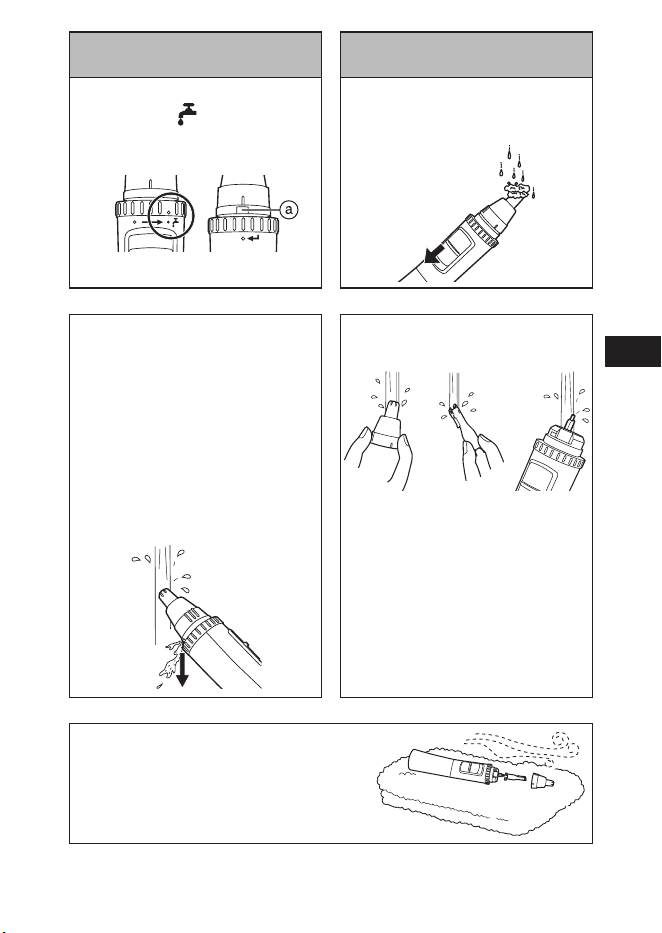 a