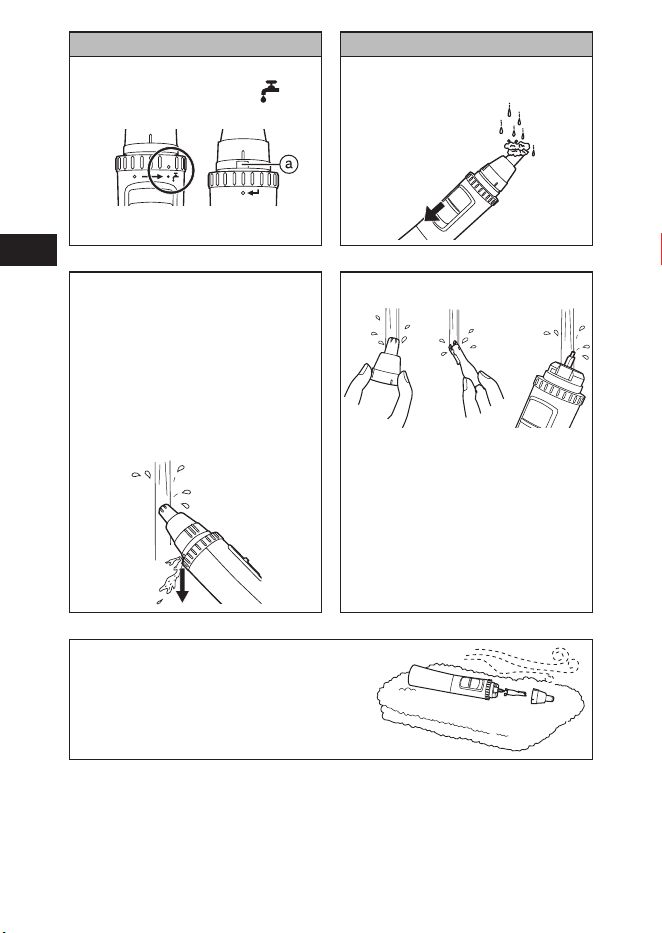 a