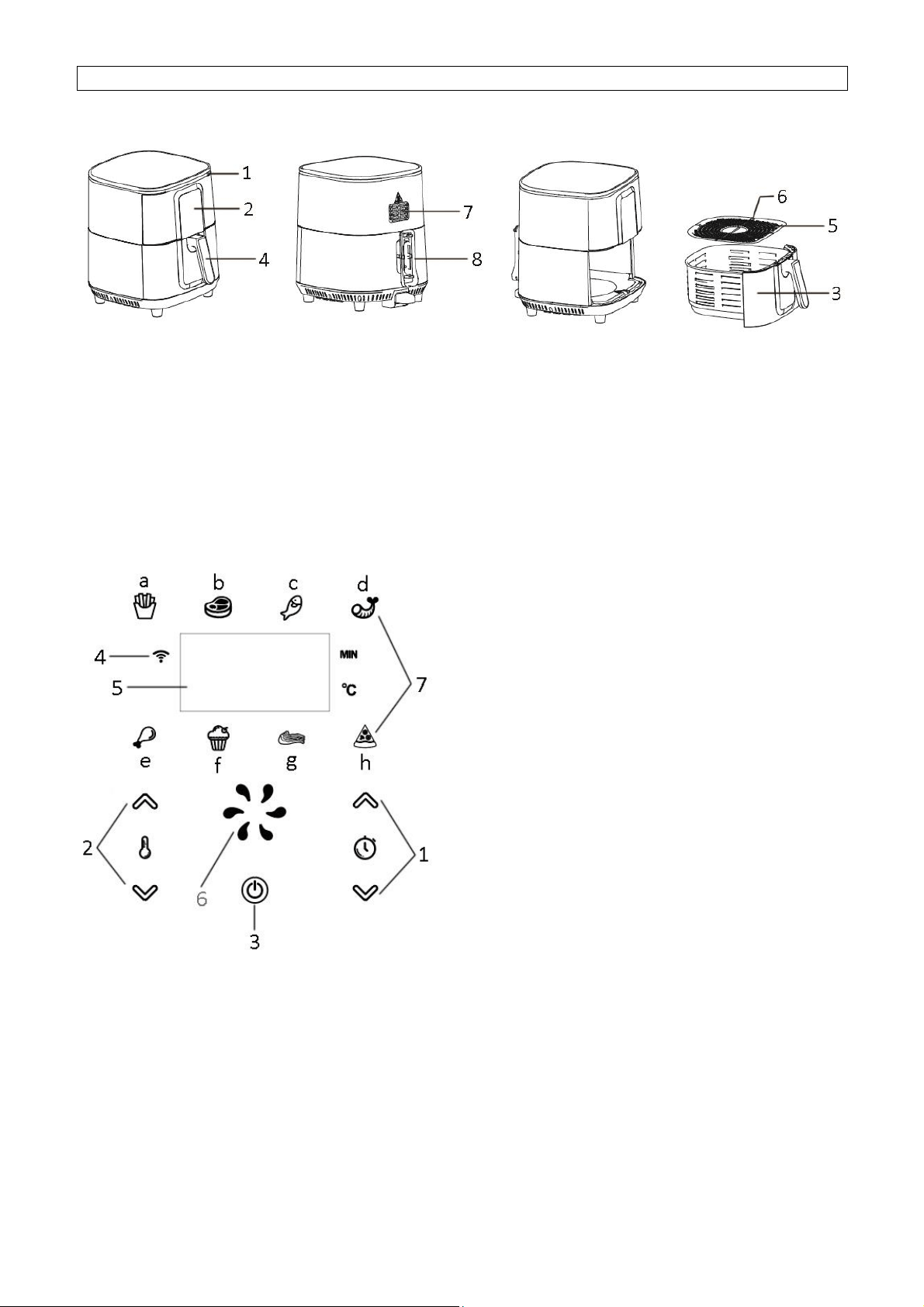 1
2
4
7
8
6
5
3

a
b
c
d
4
MIN
5
°C
7
e
f
g
h
2
6
3
1