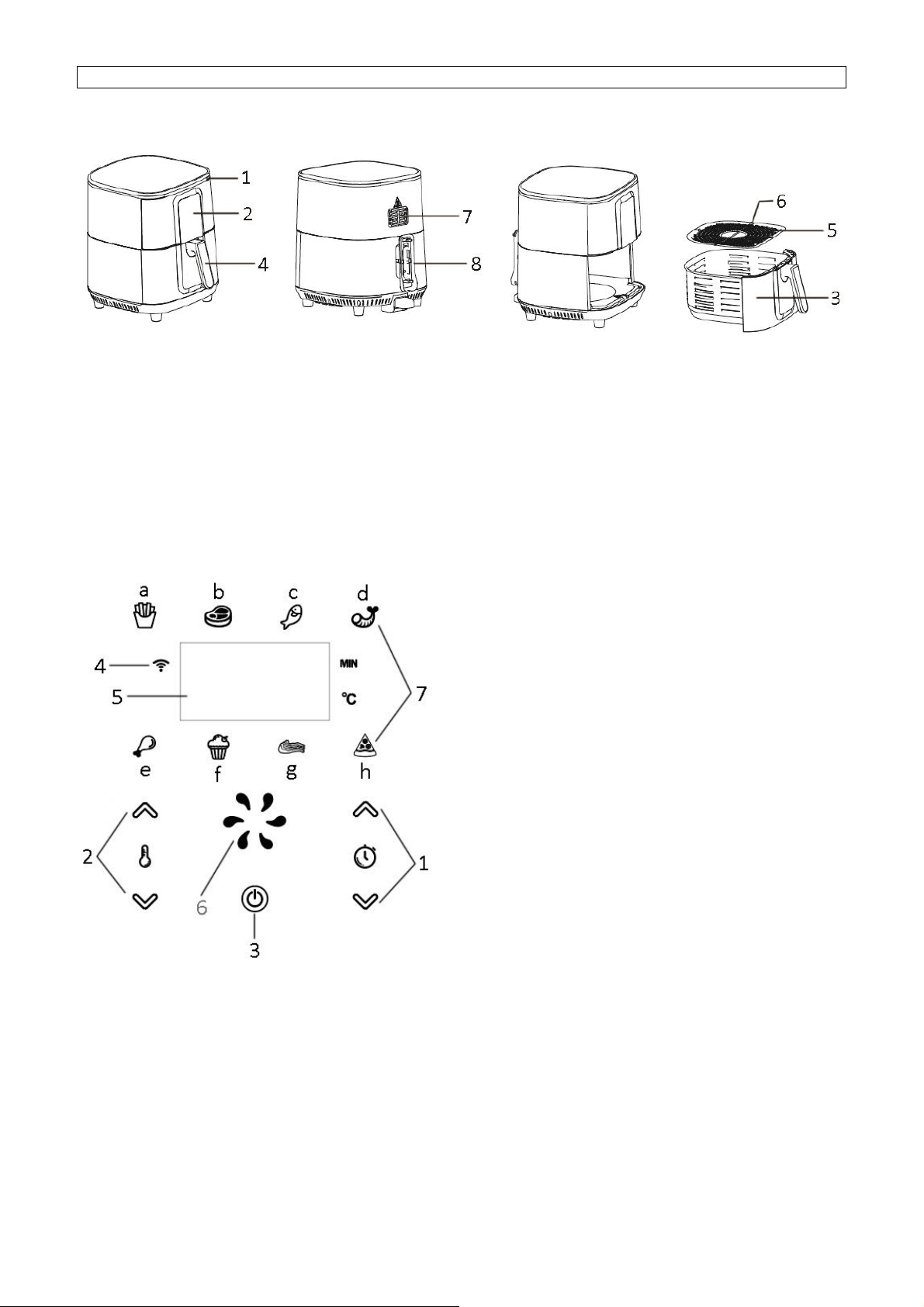 1
2
4
7
8
6
5
3

a
b
c
d
4
5
MIN
°C
7
e
f
g
h
2
6
3
1