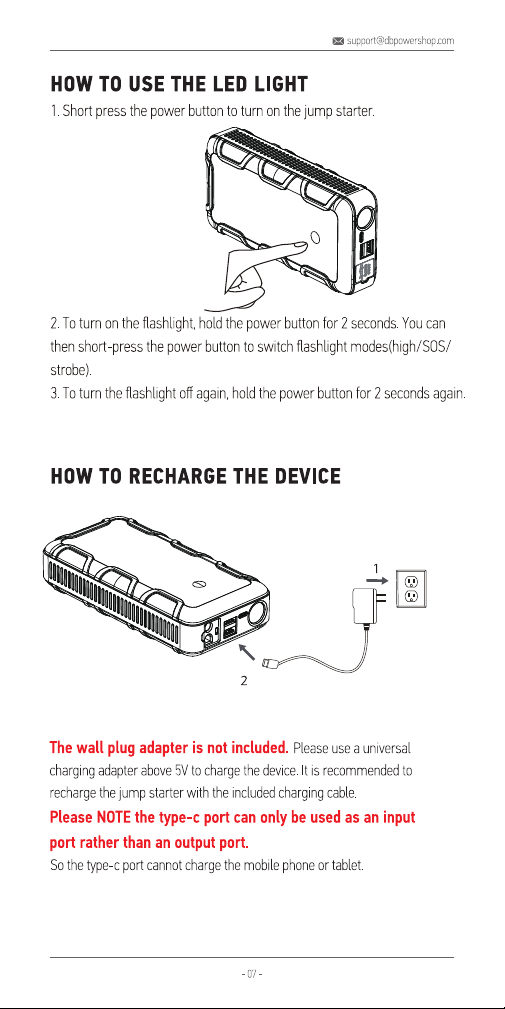 support@dbpowershop.com

HOW TO USE THE LED LIGHT

1. Short press the power button to turn on the jump starter.

2. To turn on the flashlight, hold the power button for 2 seconds. You can then short-press the power button to switch flashlight modes(high/SOS/strobe).

3. To turn the flashlight off again, hold the power button for 2 seconds again.

HOW TO RECHARGE THE DEVICE

1

2

The wall plug adapter is not included. Please use a universal charging adapter above 5V to charge the device. It is recommended to recharge the jump starter with the included charging cable.

Please NOTE the type-c port can only be used as an input port rather than an output port.

So the type-c port cannot charge the mobile phone or tablet.

- 07 -