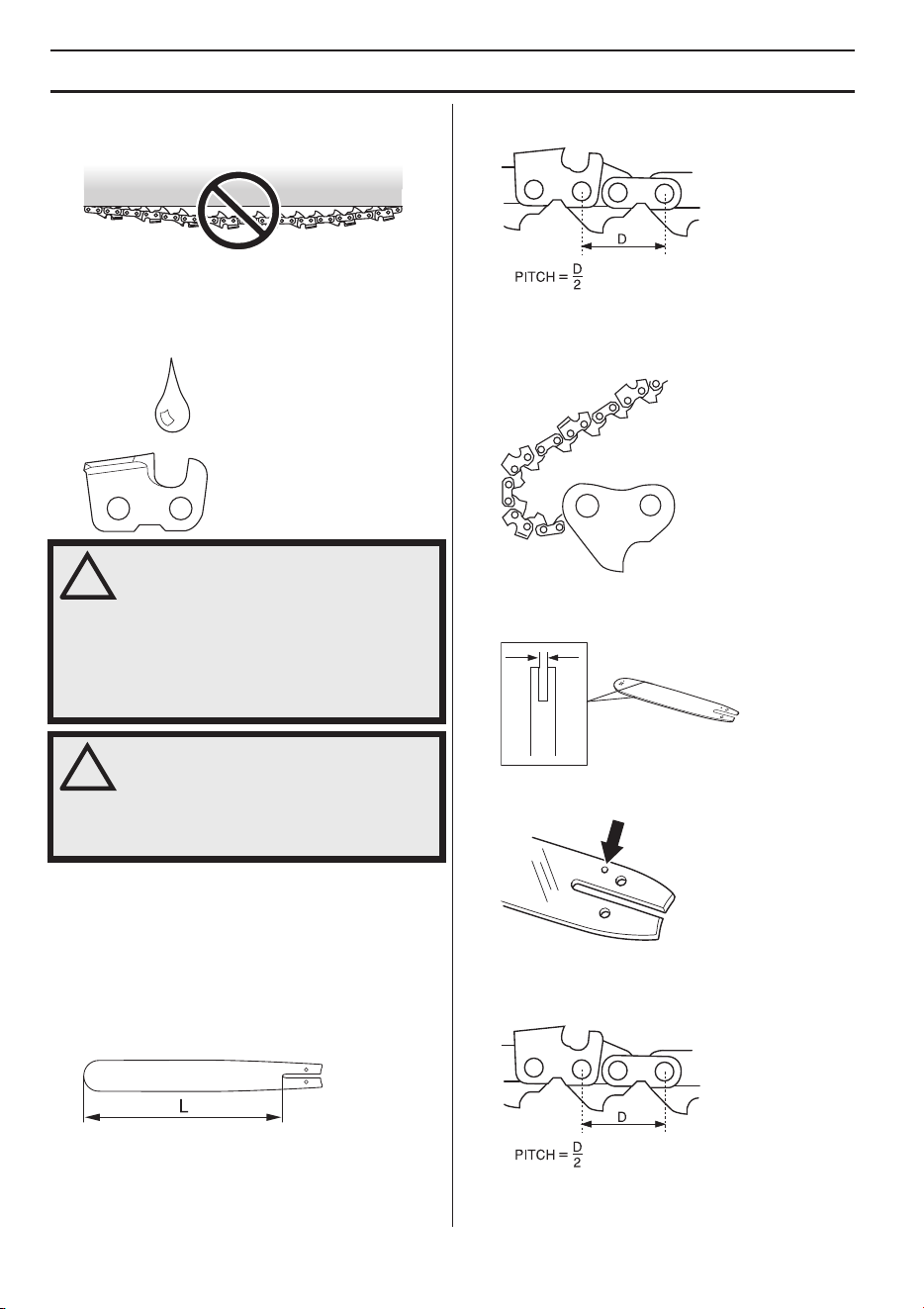 D

PITCH = $\frac{D}{2}$

L

D

PITCH = $\frac{D}{2}$