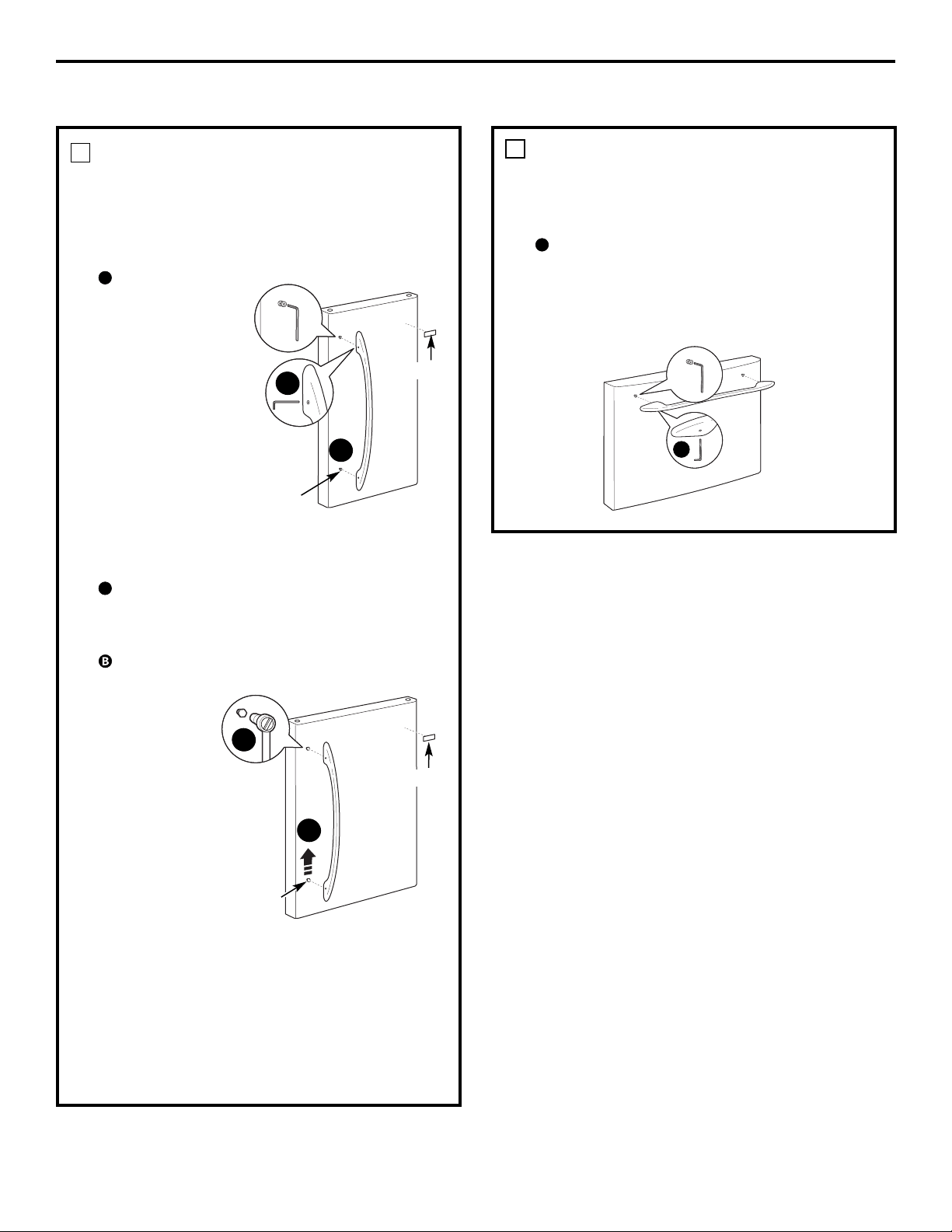 B