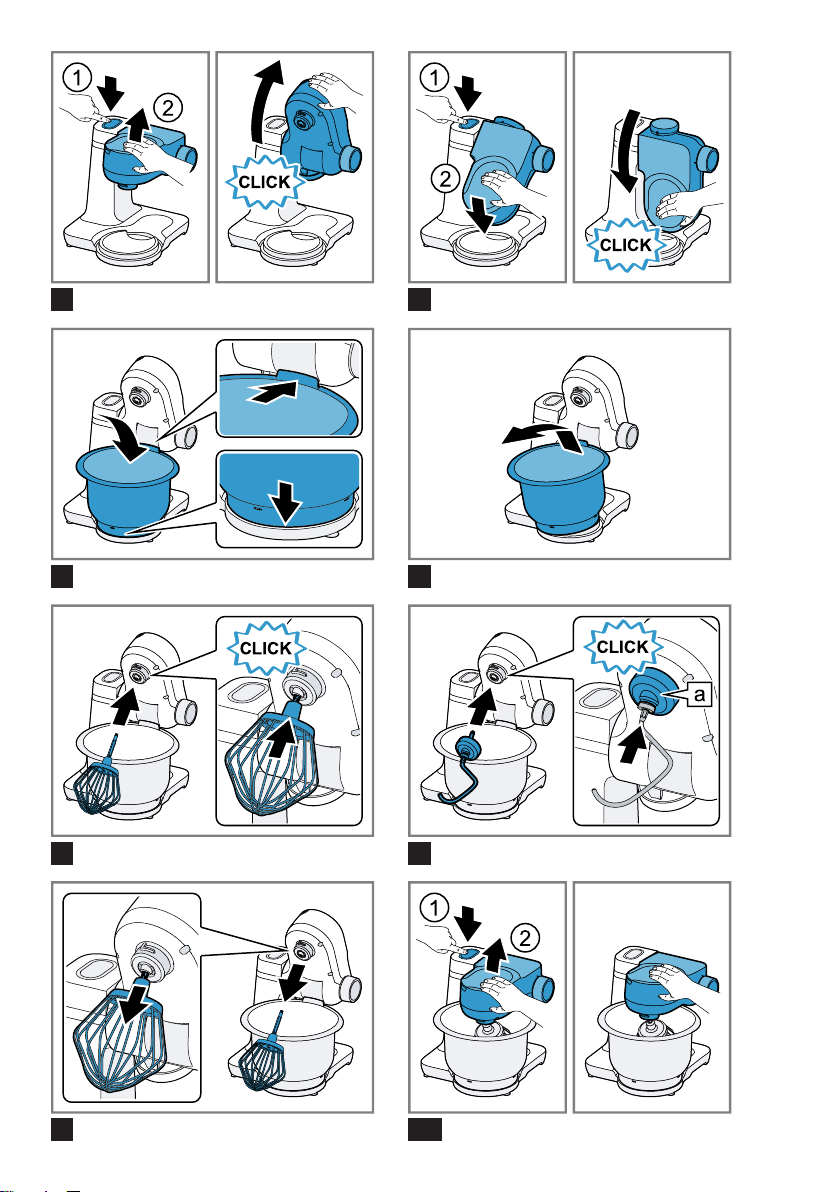 1
2
CLICK
1
2
CLICK
CLICK
CLICK
a
1
2