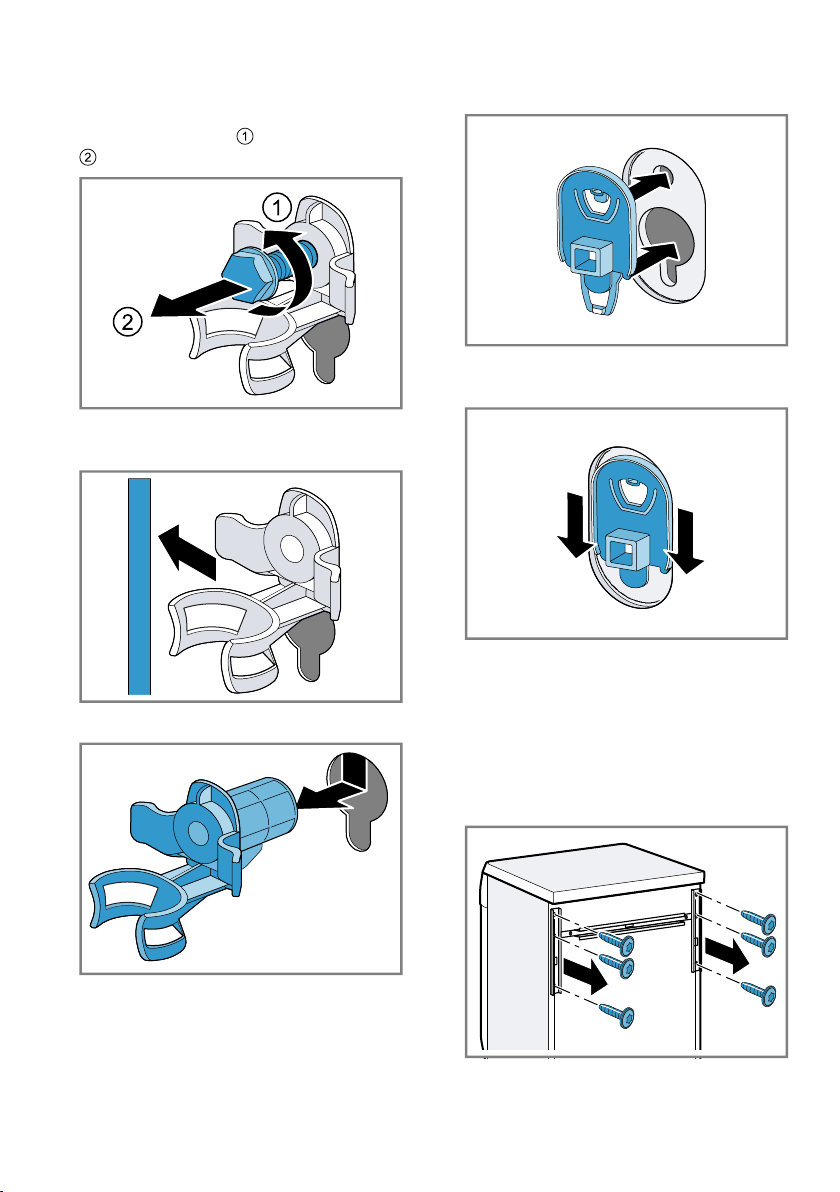 ①
②

1

2