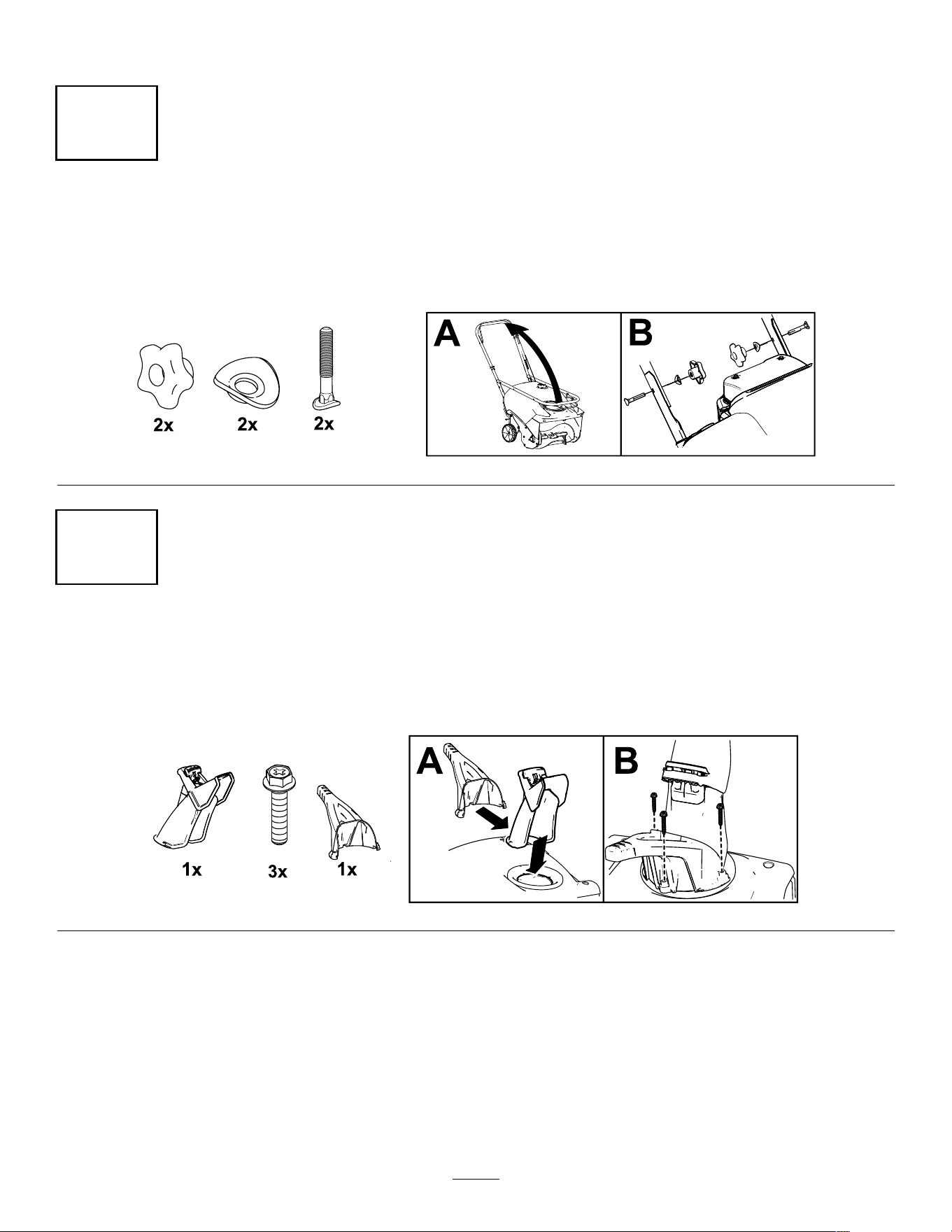 2x 2x 2x

A

B

1x 3x 1x

A

B