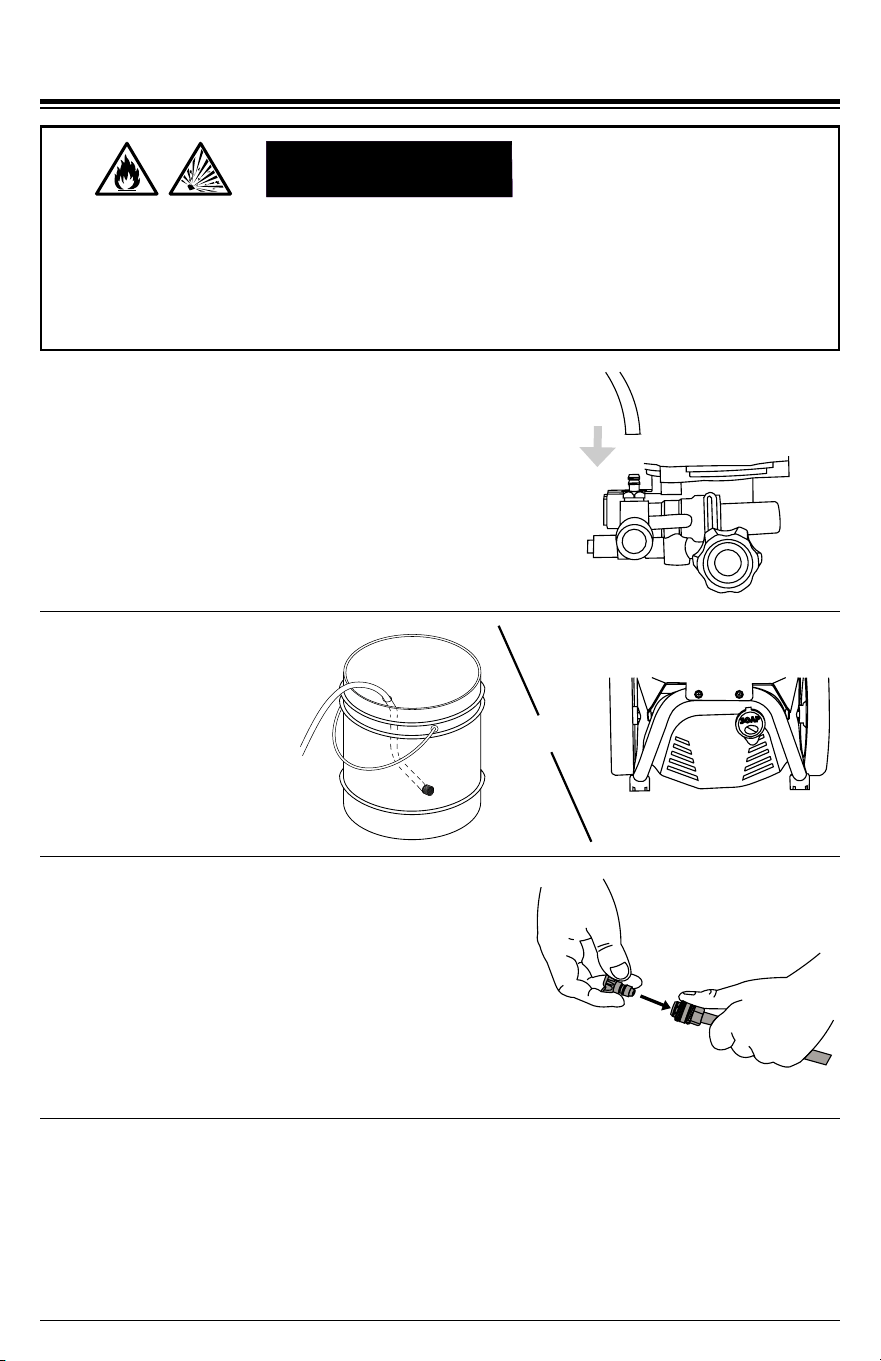 SOAP