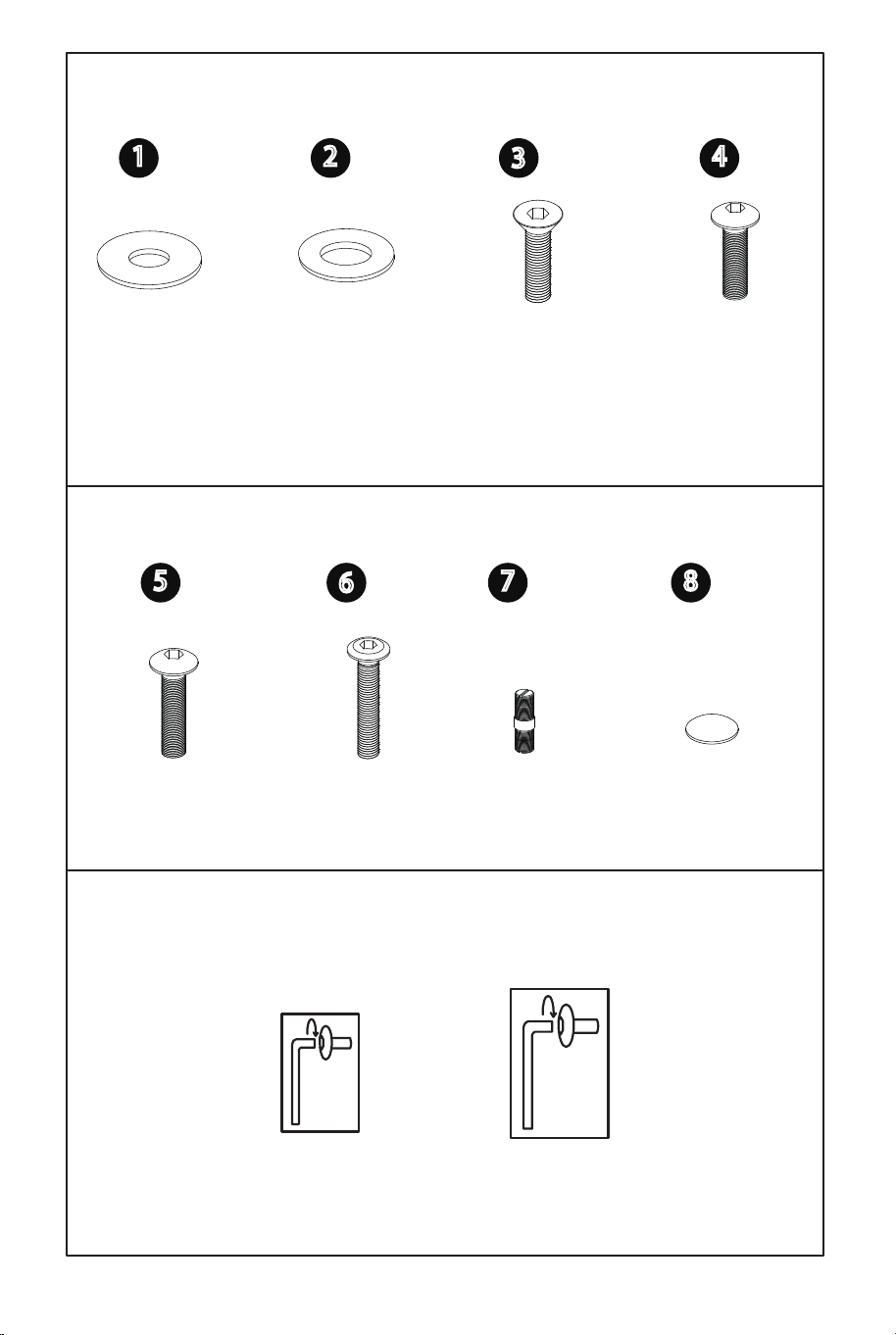 1
2
3
4
5
6
7
8