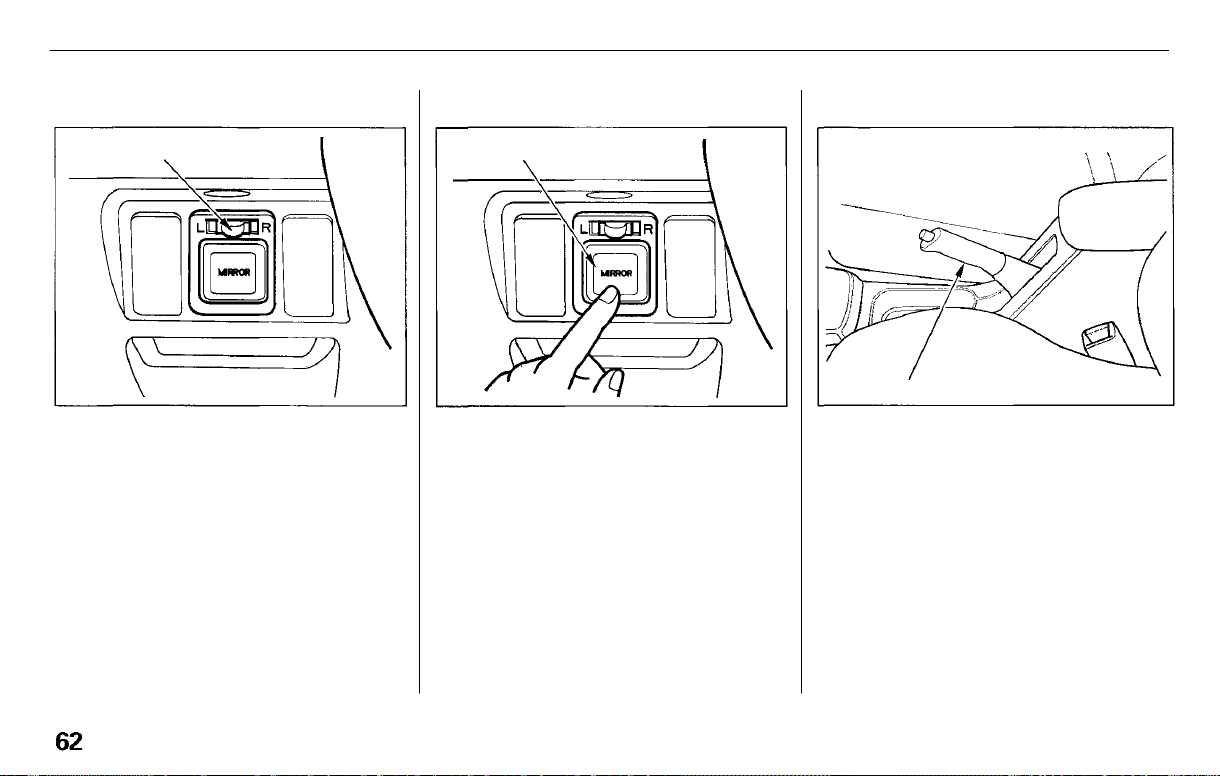 L R

MIRROR

L R

MIRROR

62