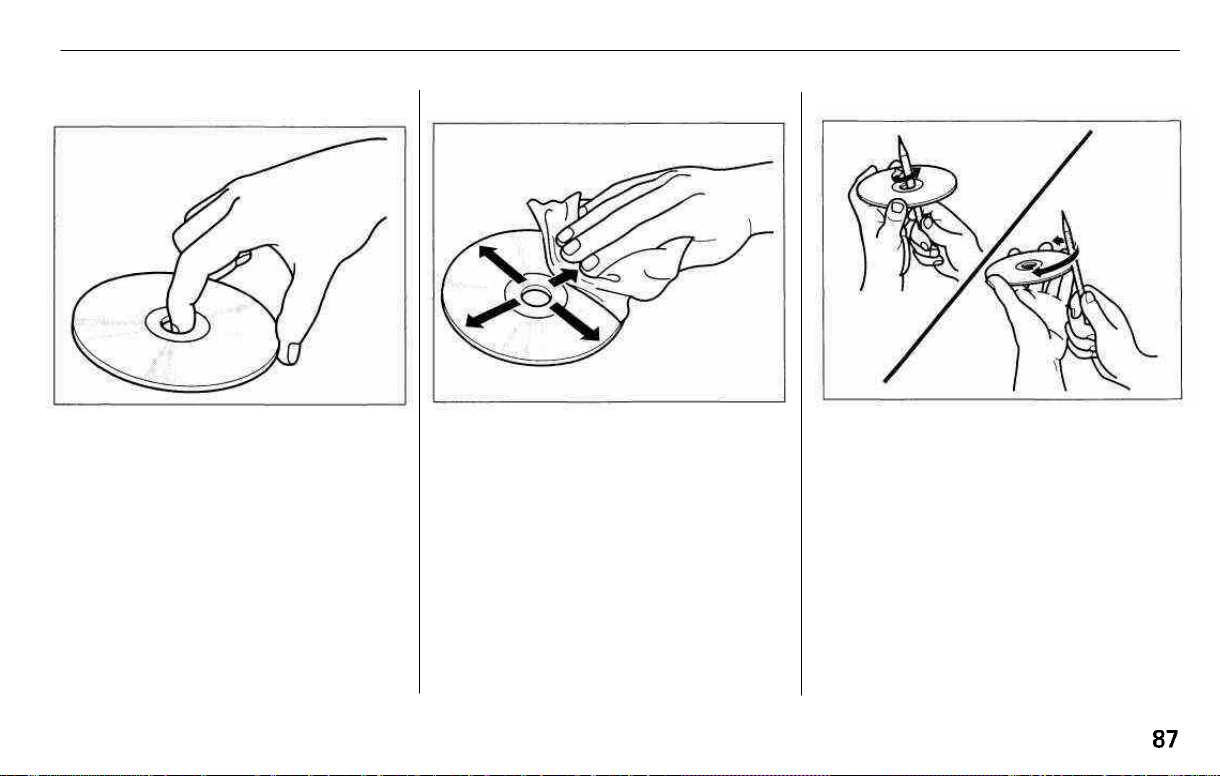 87