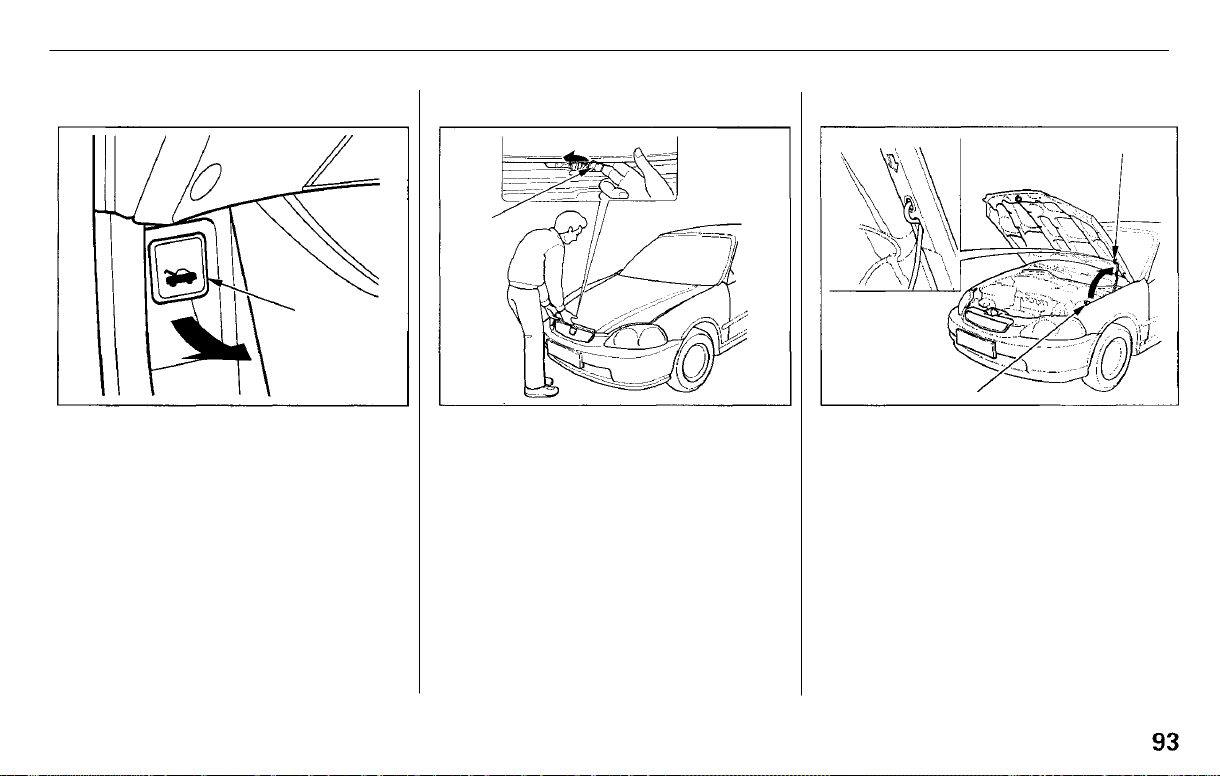 93