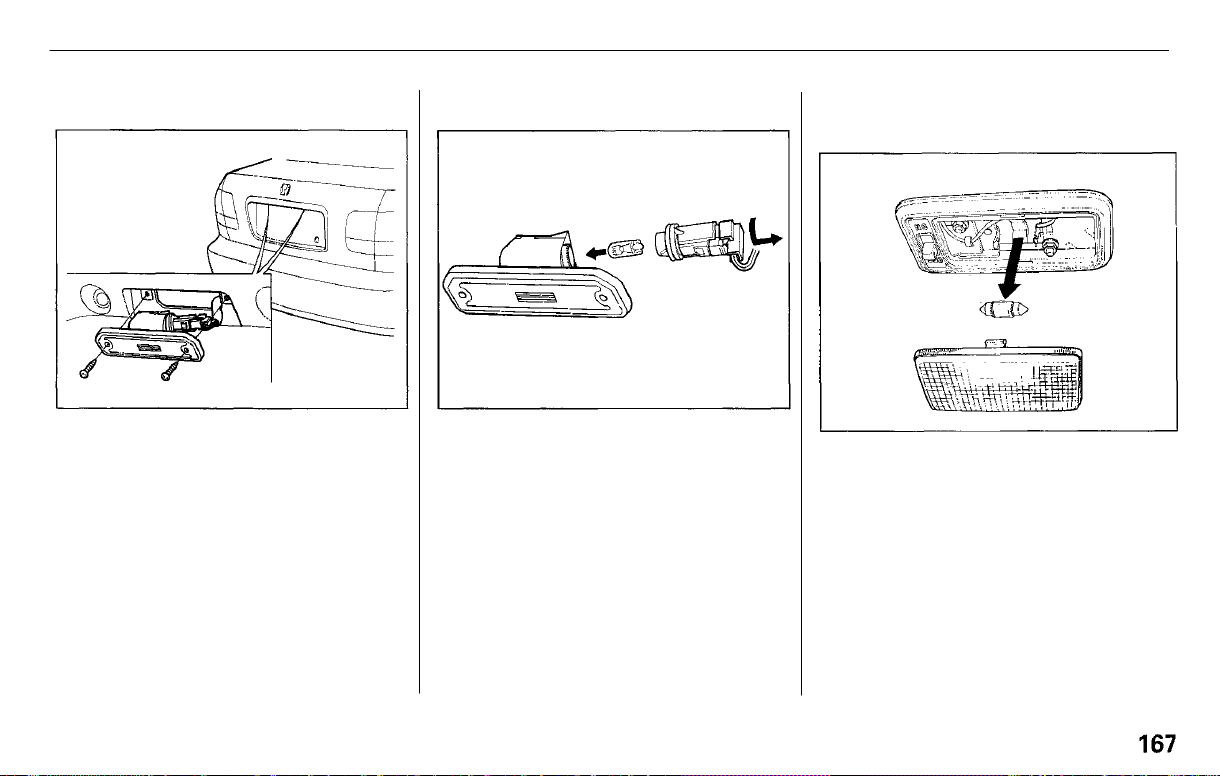 167