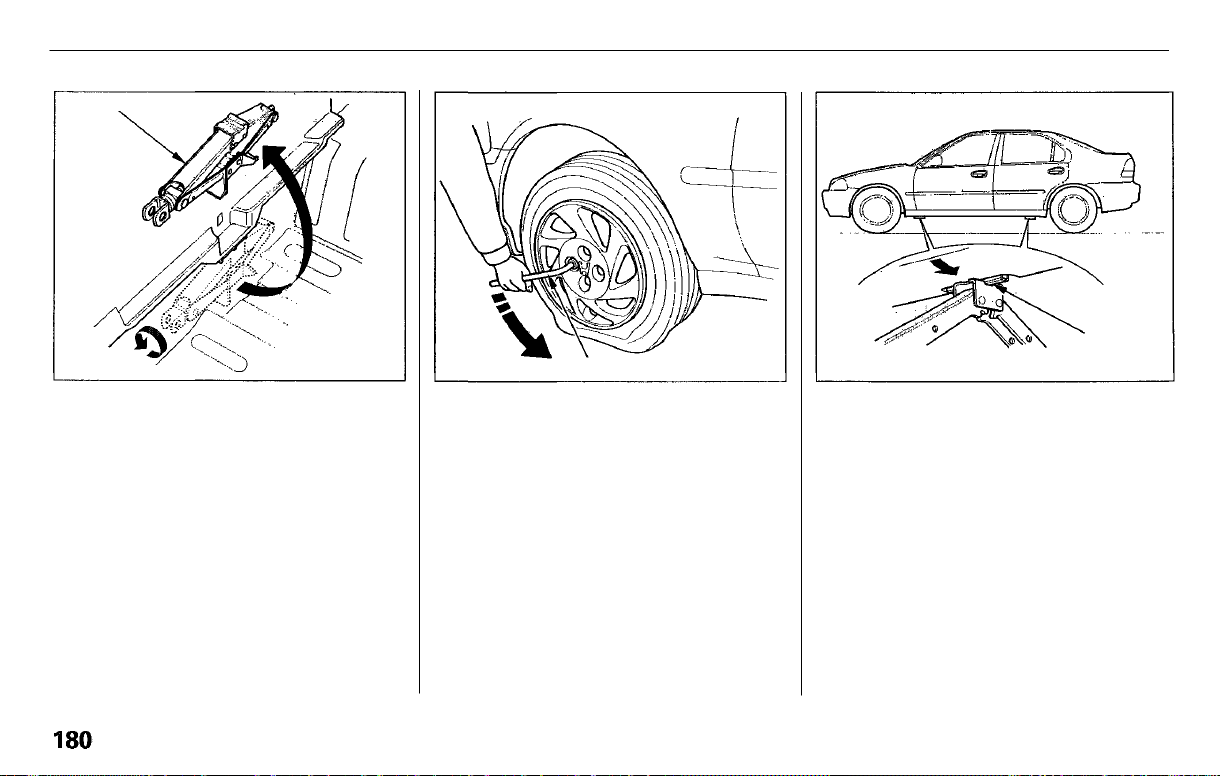 180