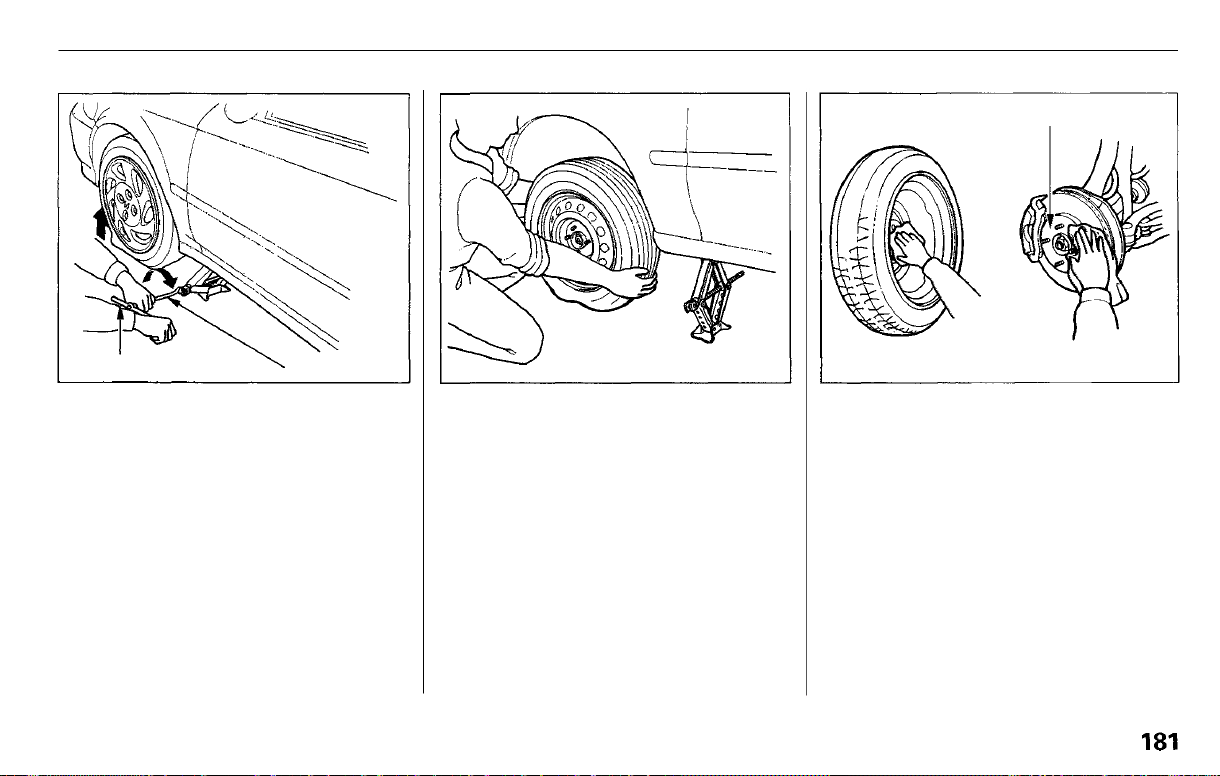 181