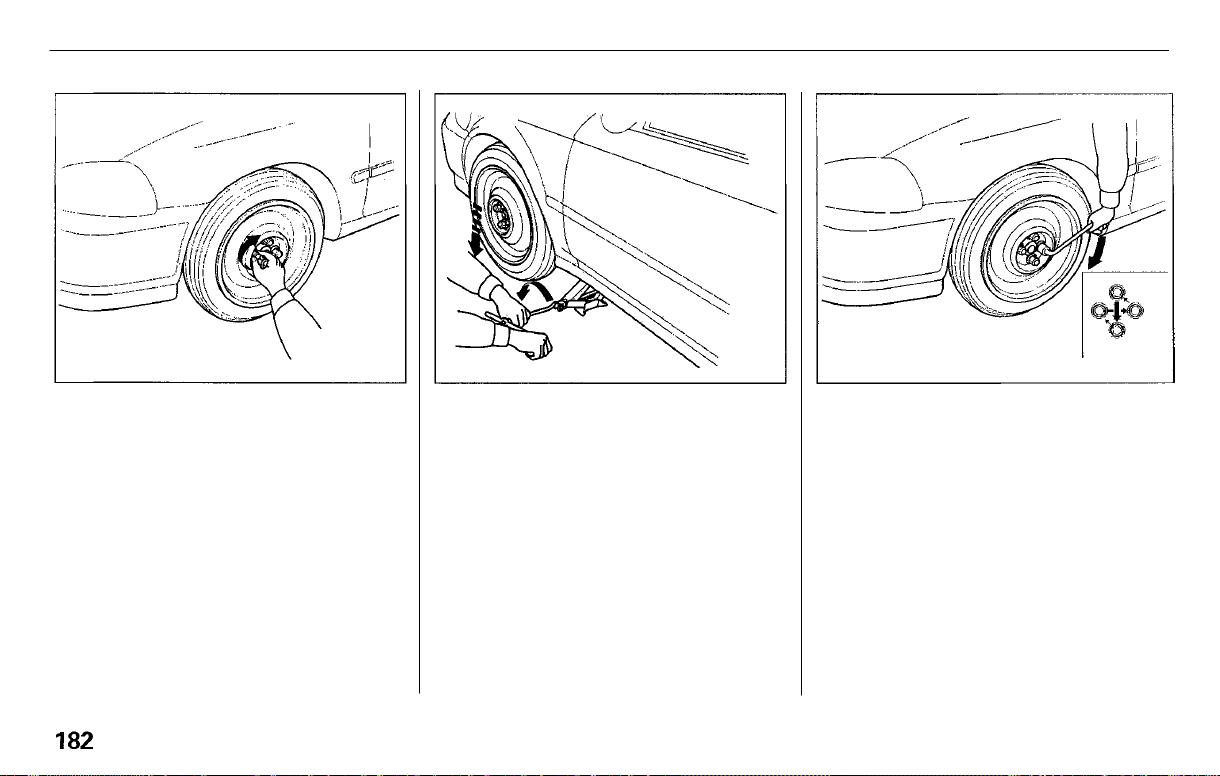 182