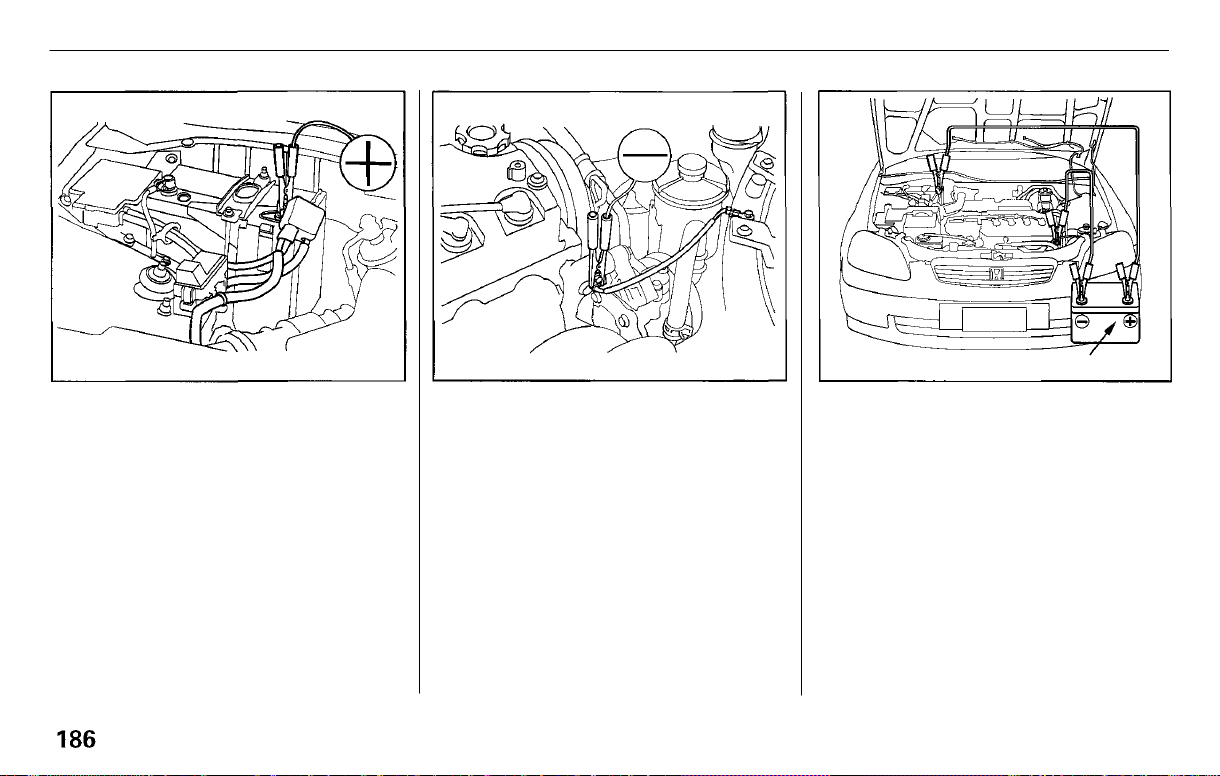 186