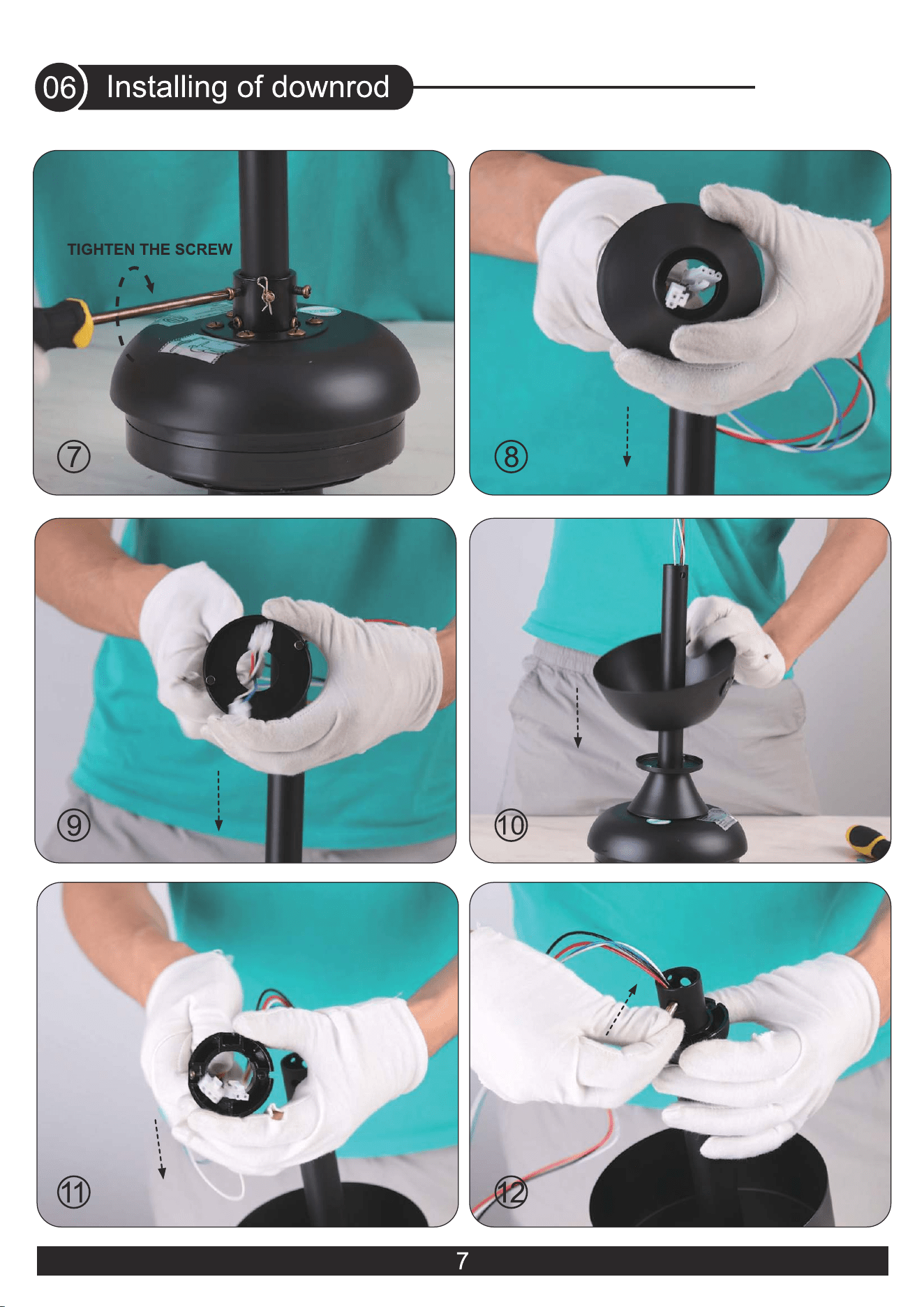 06 Installing of downrod

TIGHTEN THE SCREW

⑦

⑧

⑨

⑩

⑪

⑫

7