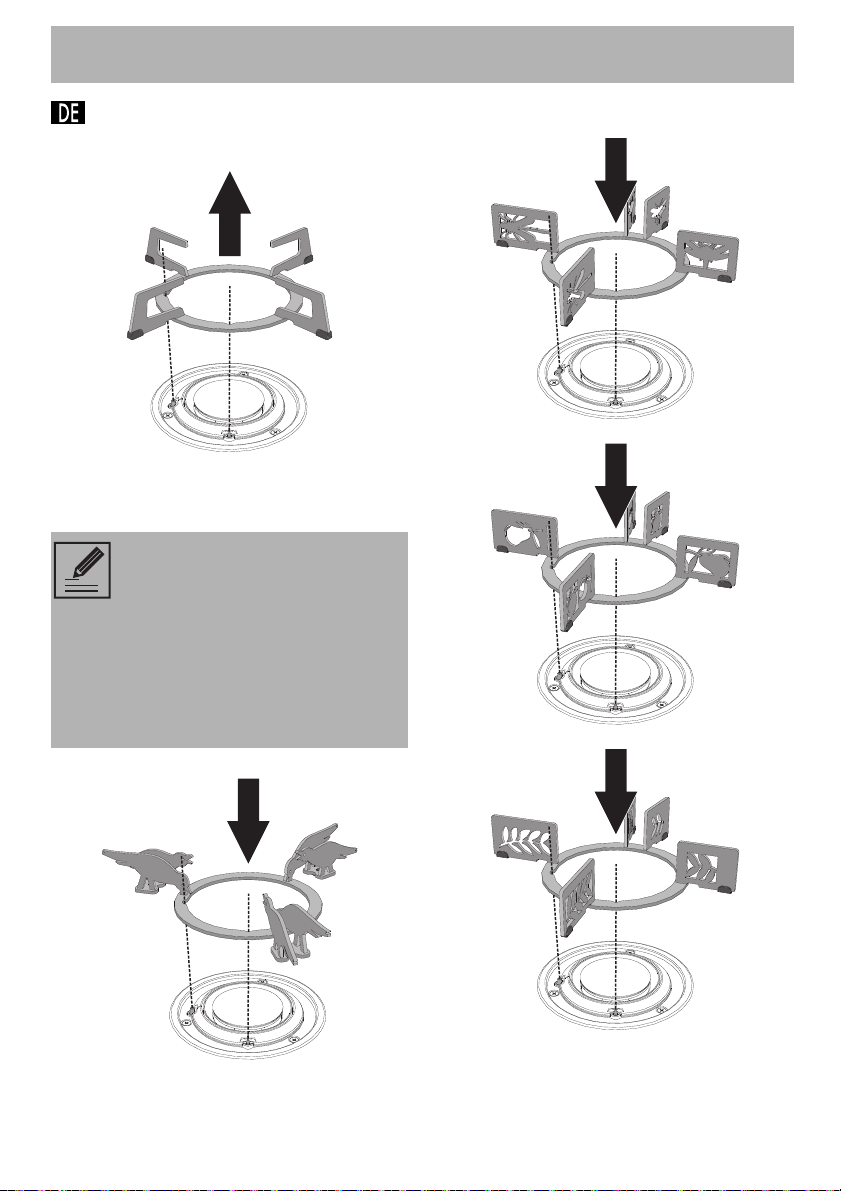 DE