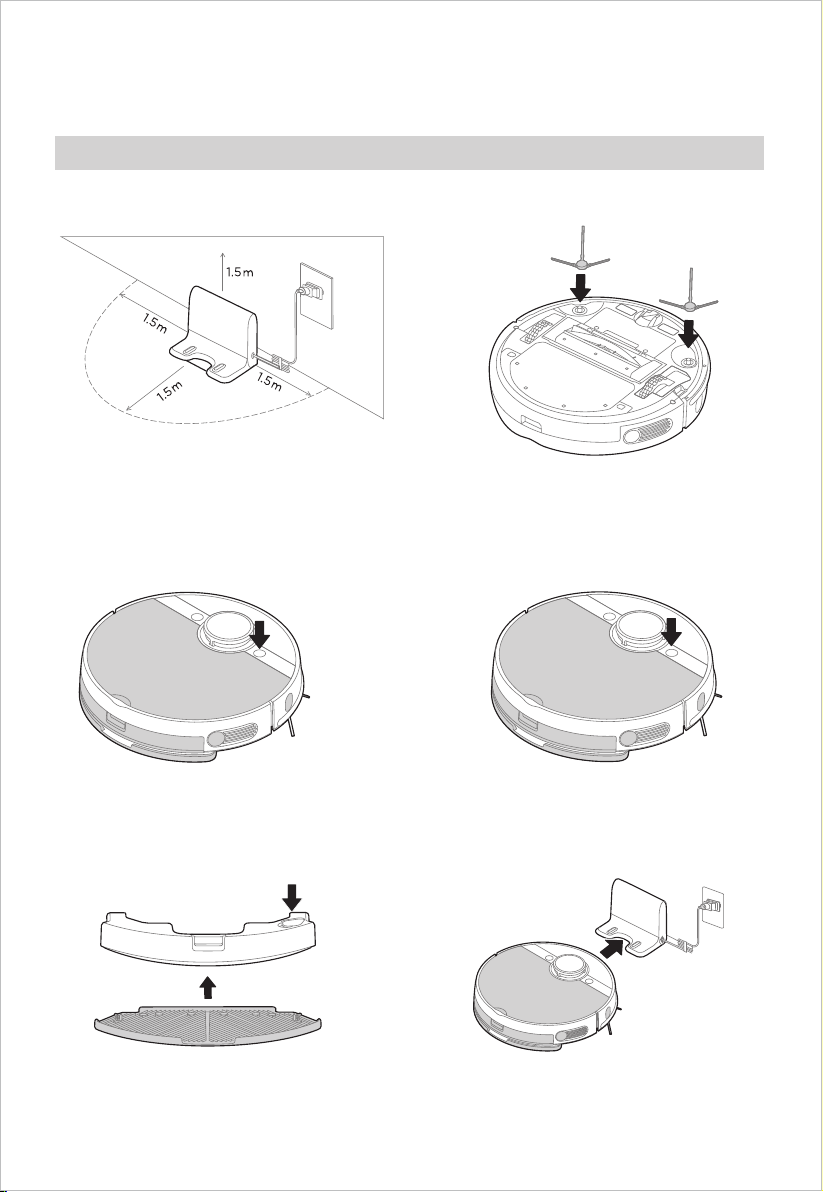 1.5m

1.5m

1.5m

1.5m