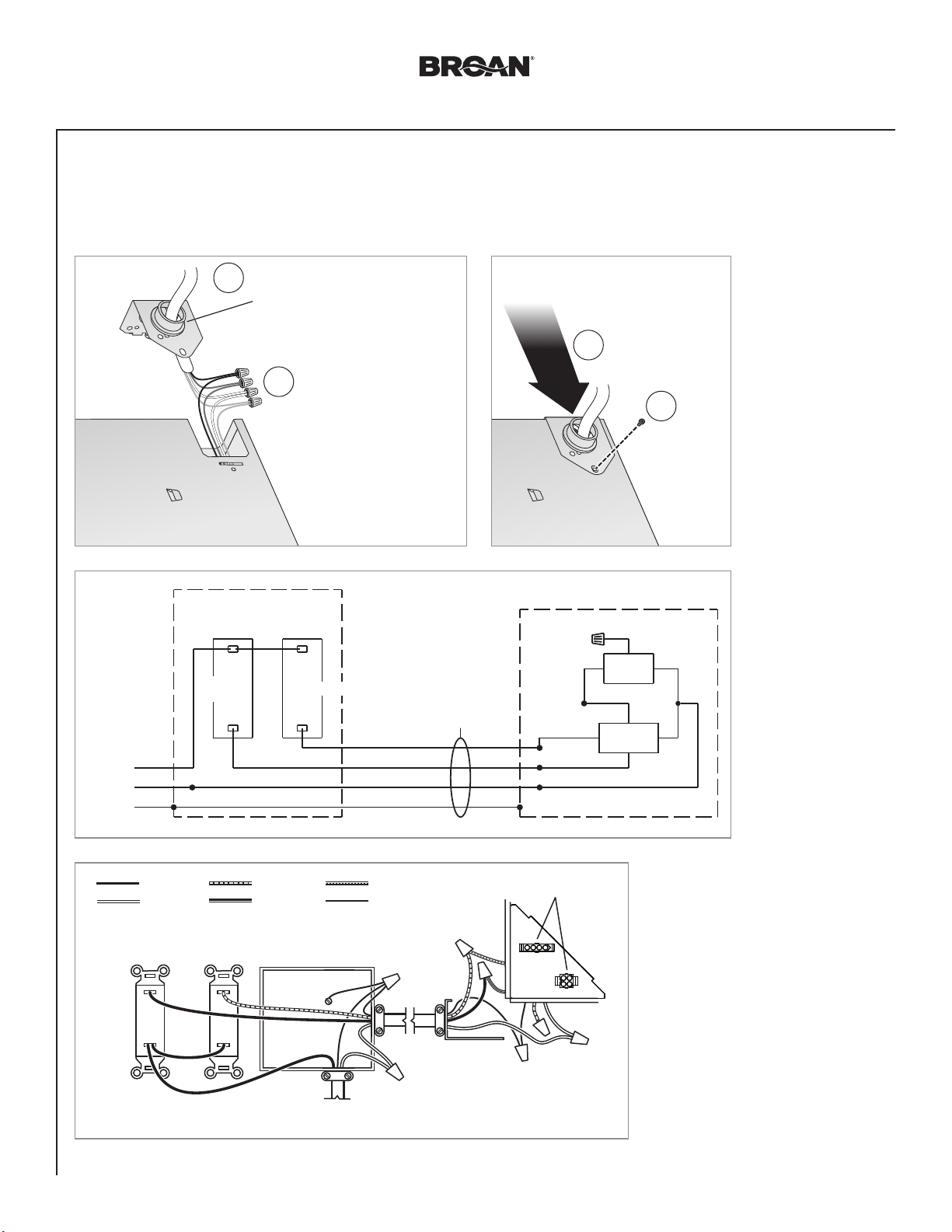 BROAN®