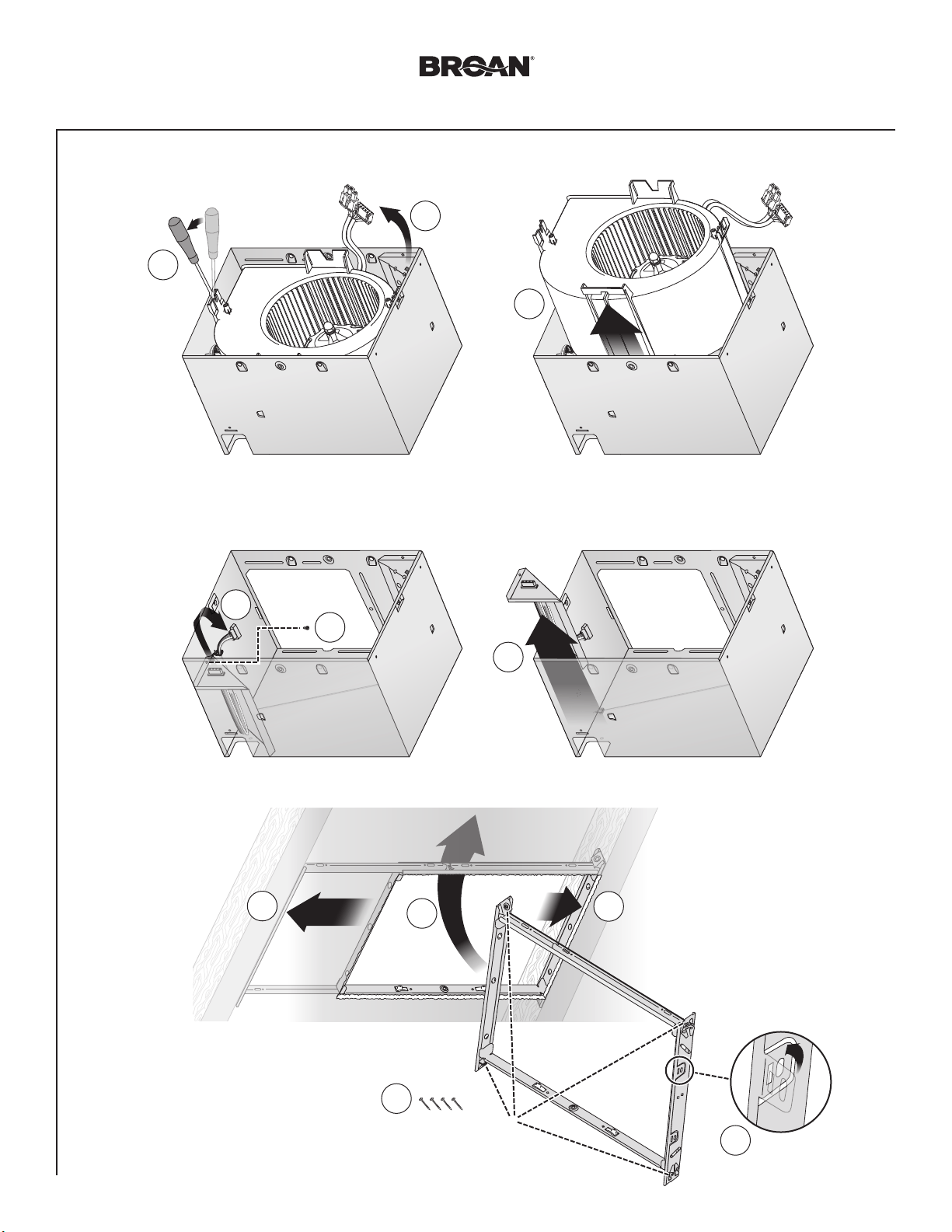 BROAN®