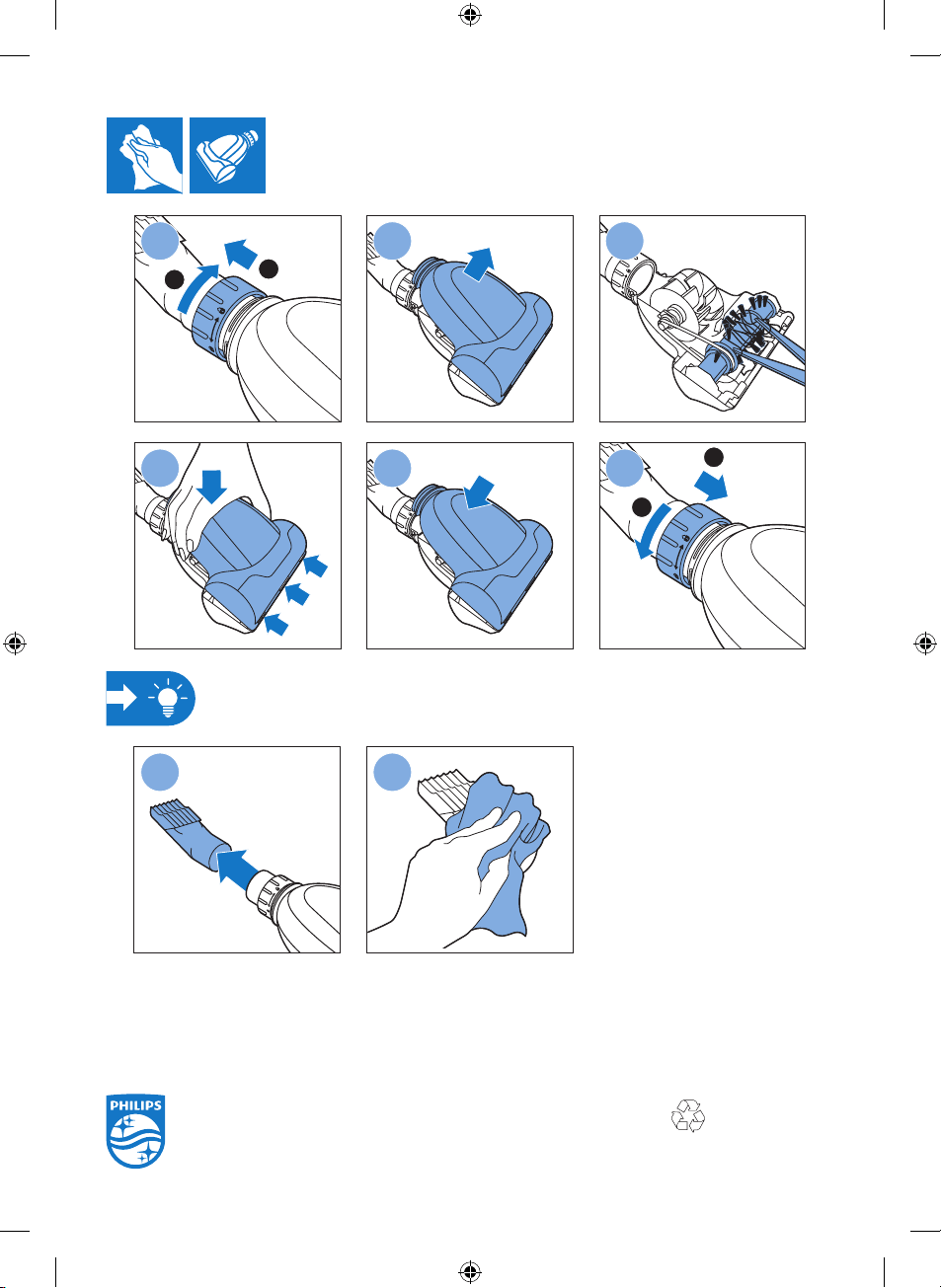 PHILIPS