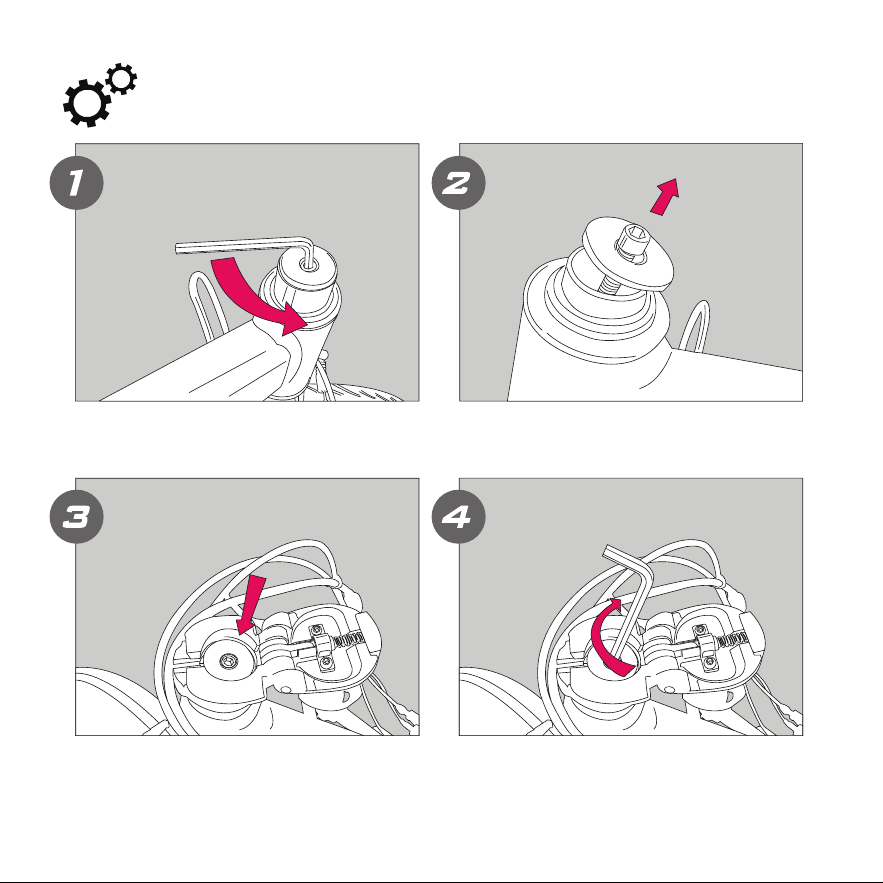 1

2

3

4