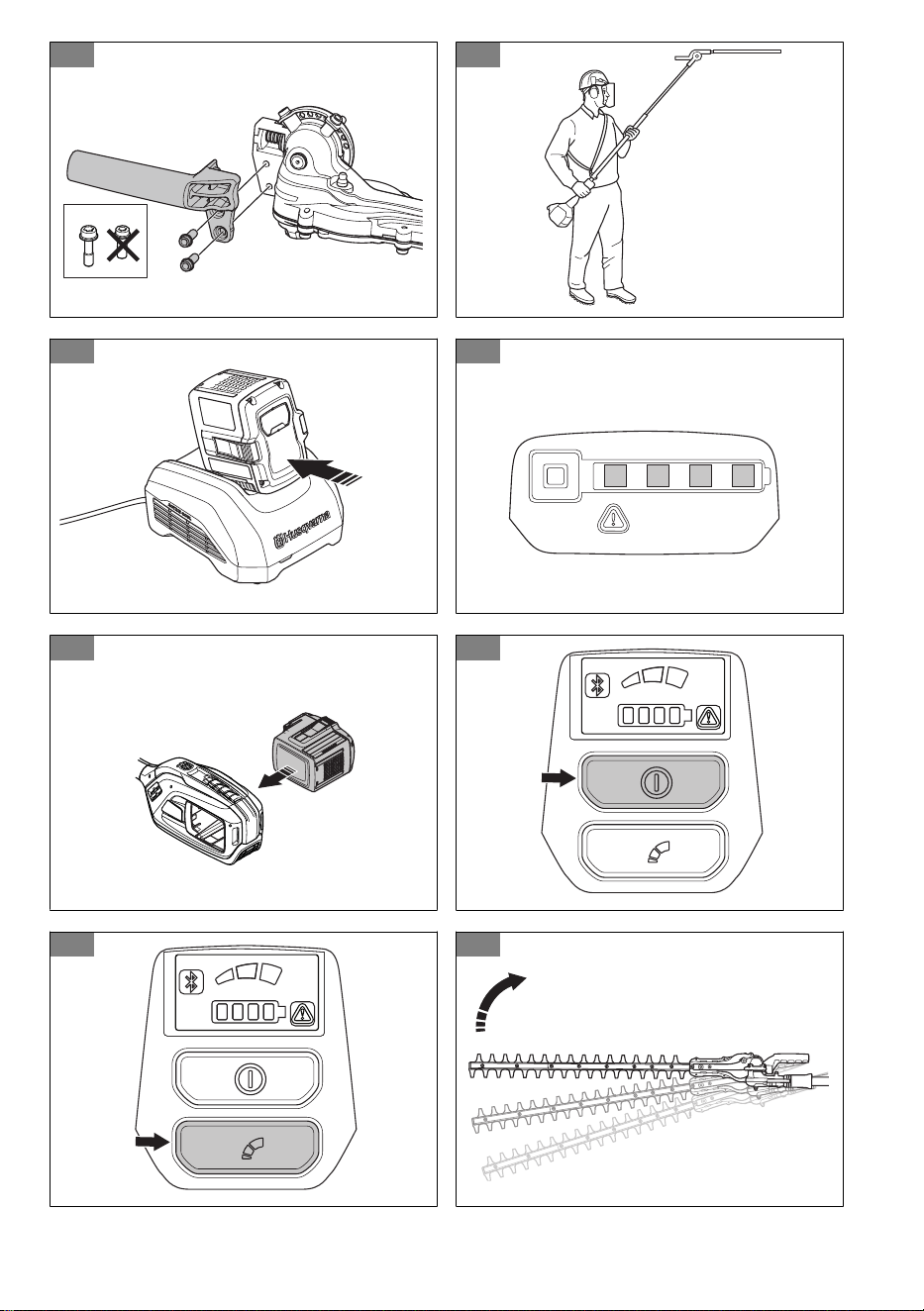 Husqvarna