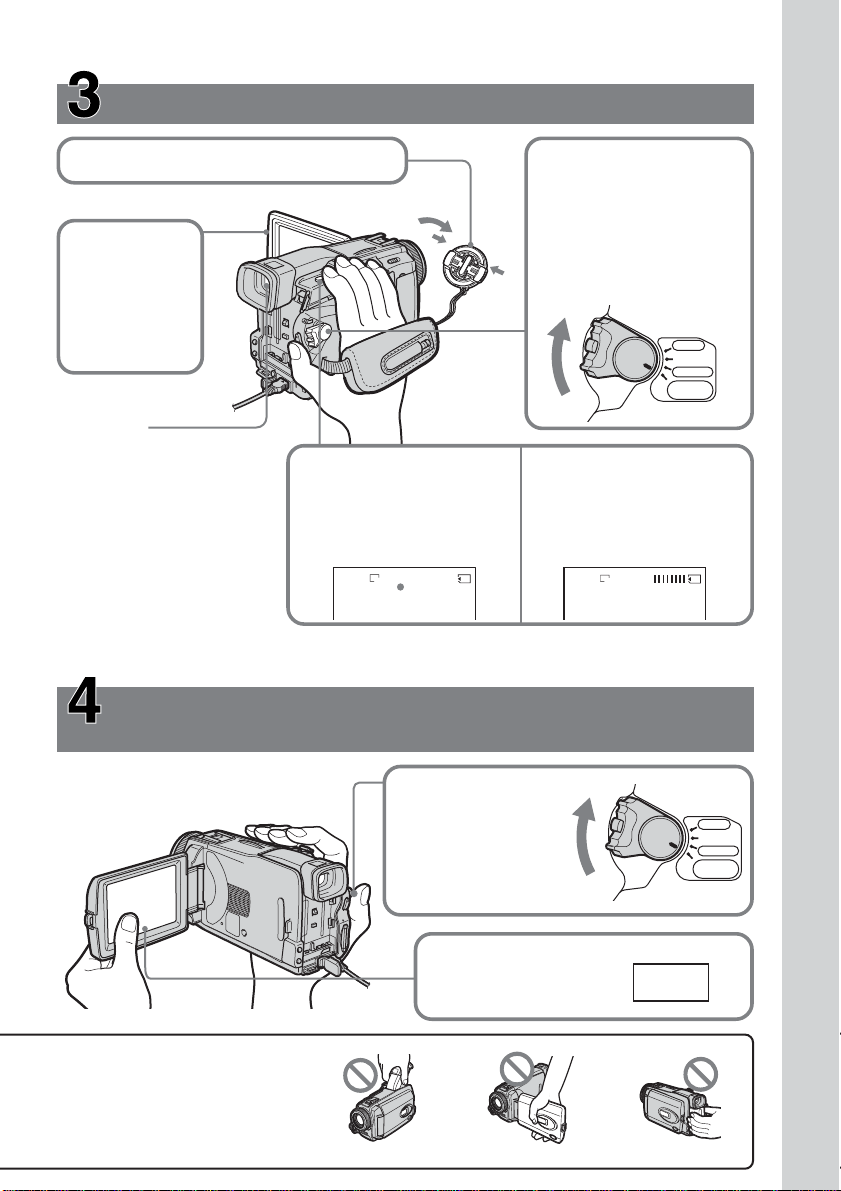 3

4