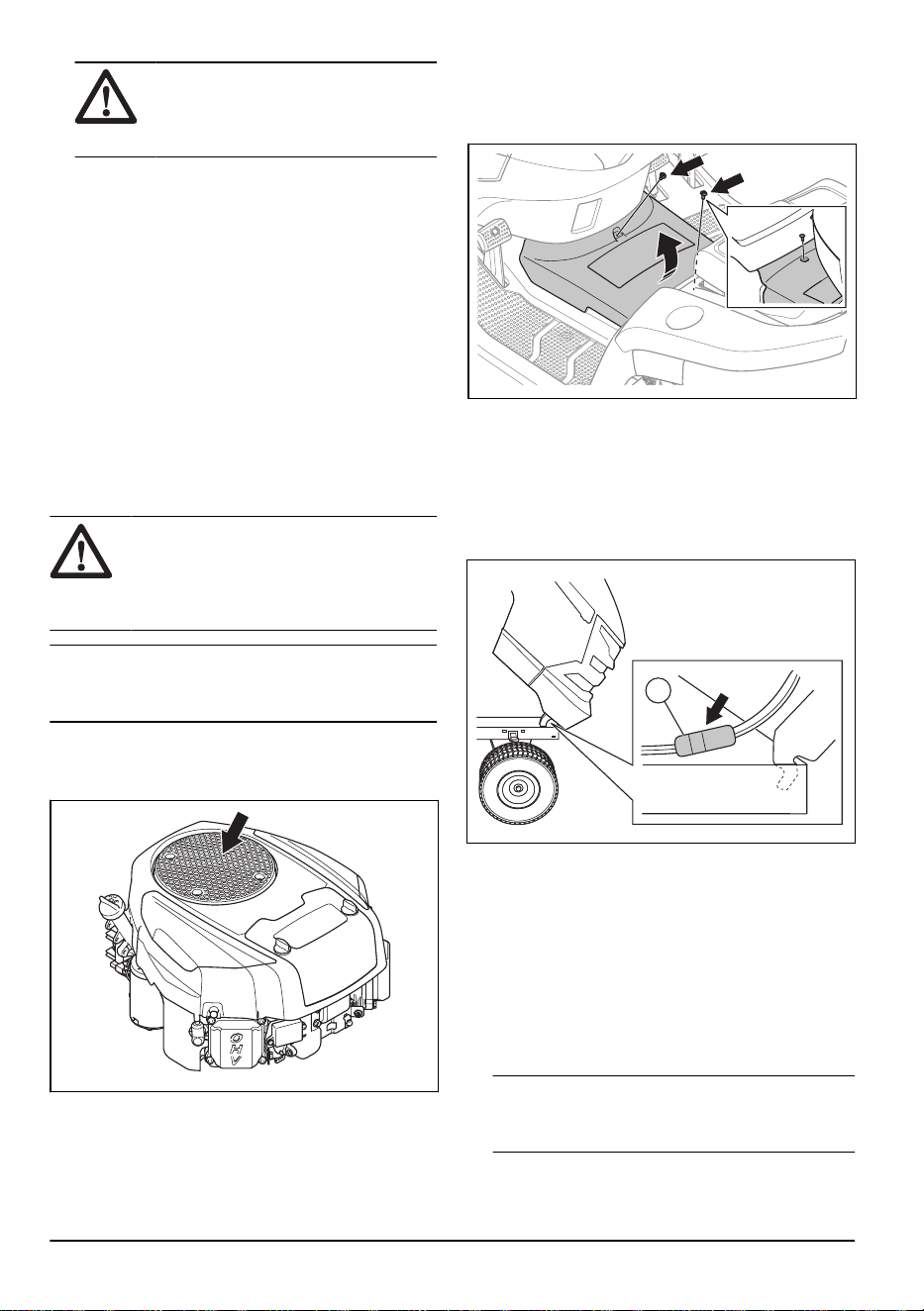 OHV